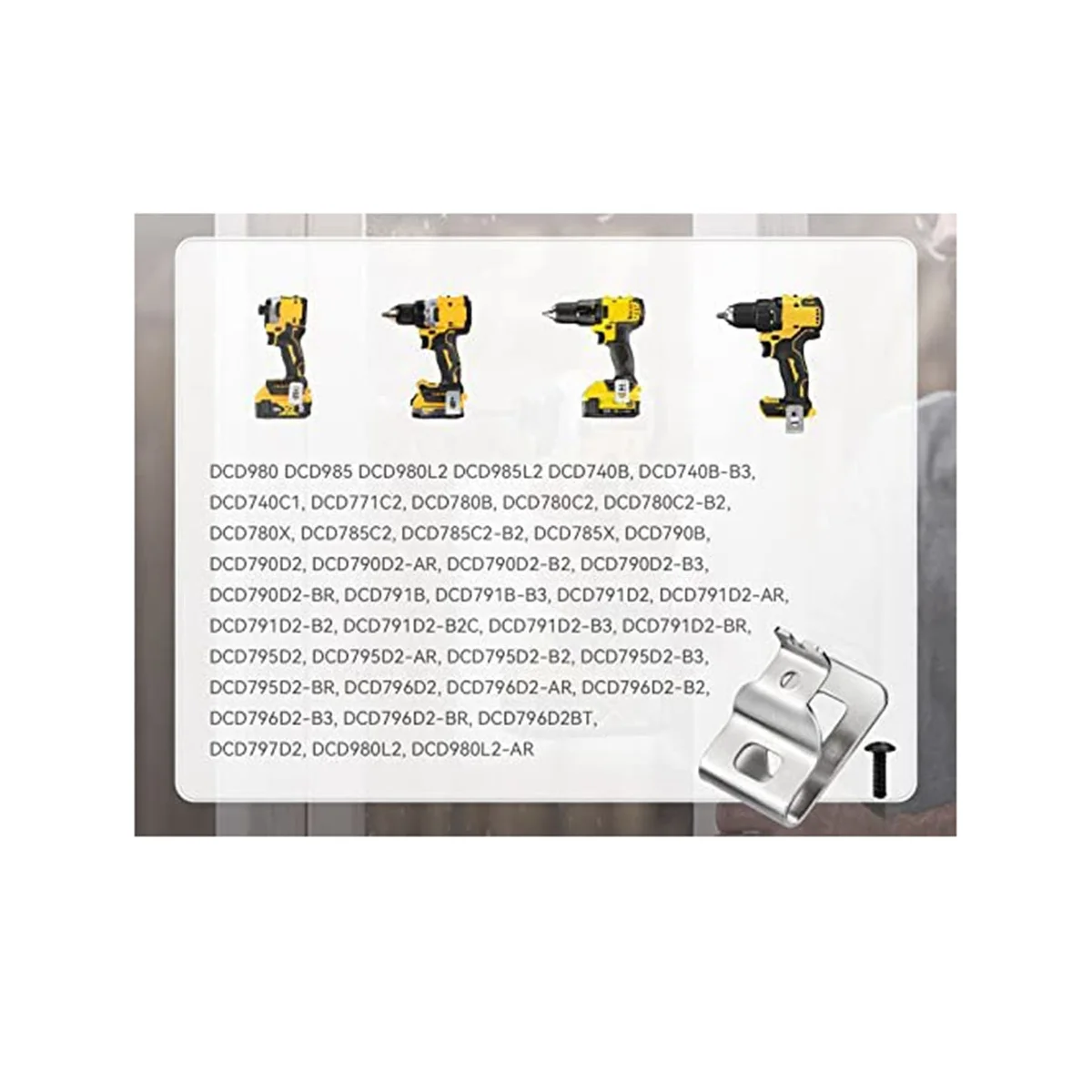 DCD980 DCD985 DCD980L2 DCD985L2 DCD740B, DCD740B-B3, DCD740C1, DCD771C2, DCD780B, DCD780C2, DCD780C2-B2, DCD780X, DCD785C2, DCD785C2-B2, DCD785X, DCD790B, DCD790D2, DCD790D2-AR, DCD790D2-B2, DCD790D2-B3, DCD790D2-BR, DCD791B, DCD791B-B3, DCD791D2, DCD791D2-AR, DCD791D2-B2, DCD791D2-B2C, DCD791D2-B3, DCD791D2-BR, DCD795D2, DCD795D2-AR, DCD795D2-B2, DCD795D2-B3, DCD795D2-BR, DCD796D2, DCD796D2-AR, DCD796D2-B2, DCD796D2-B3, DCD796D2-BR, DCD796D2BT, DCD797D2, DCD980L2, DCD980L2-AR