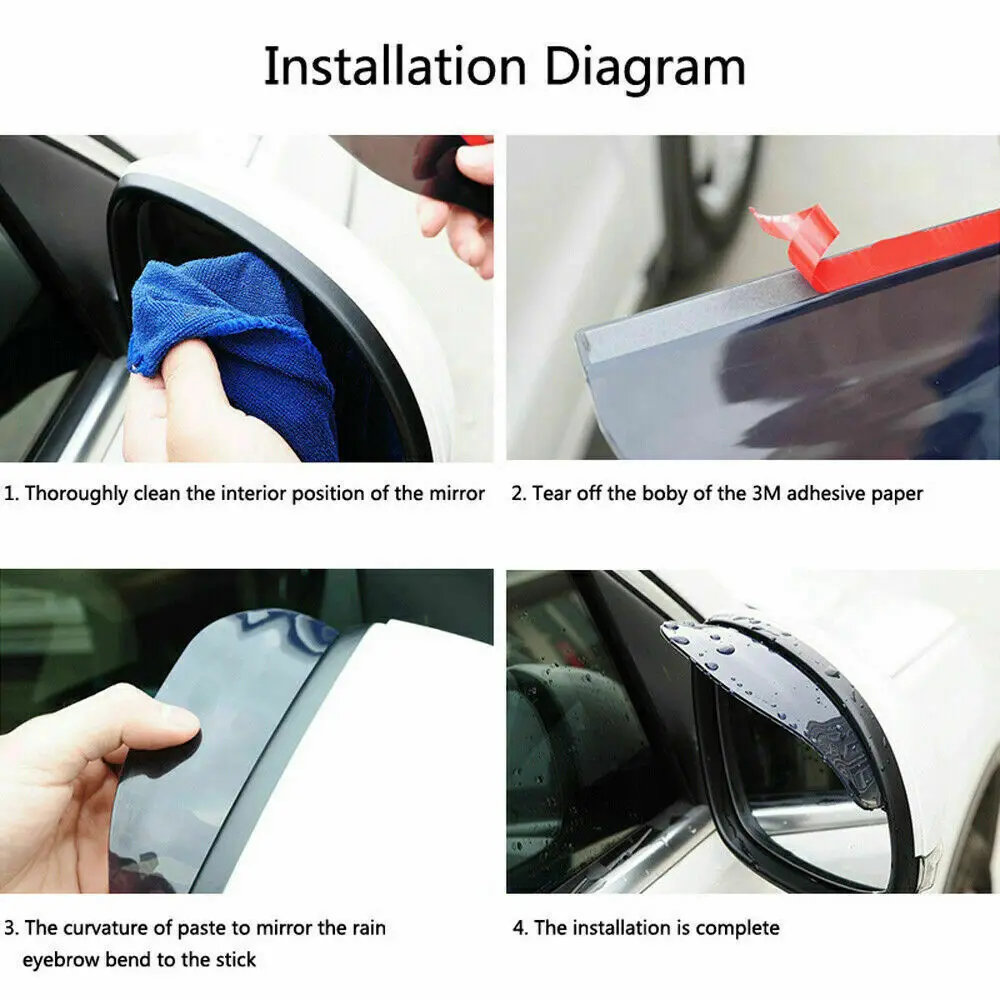 Installation Diagram

1. Thoroughly clean the interior position of the mirror

2. Tear off the boby of the 3M adhesive paper

3. The curvature of paste to mirror the rain eyebrow bend to the stick

4. The installation is complete