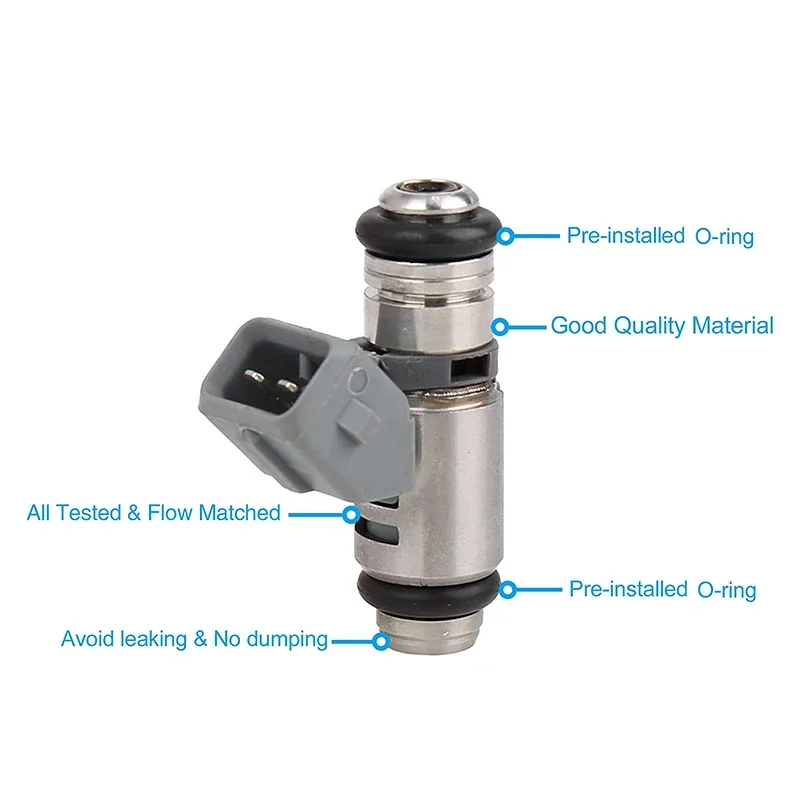 Pre-installed O-ring

Good Quality Material

All Tested & Flow Matched

Pre-installed O-ring

Avoid leaking & No dumping