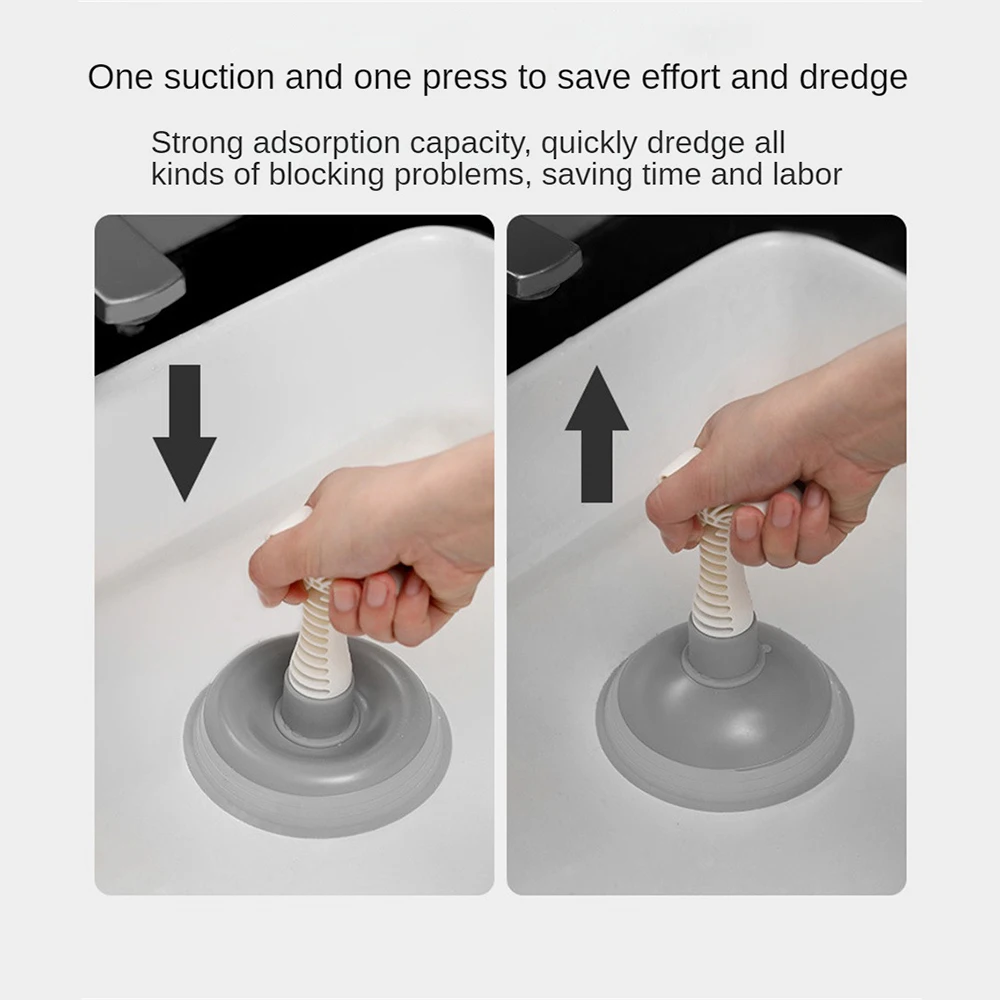 One suction and one press to save effort and dredge

Strong adsorption capacity, quickly dredge all kinds of blocking problems, saving time and labor