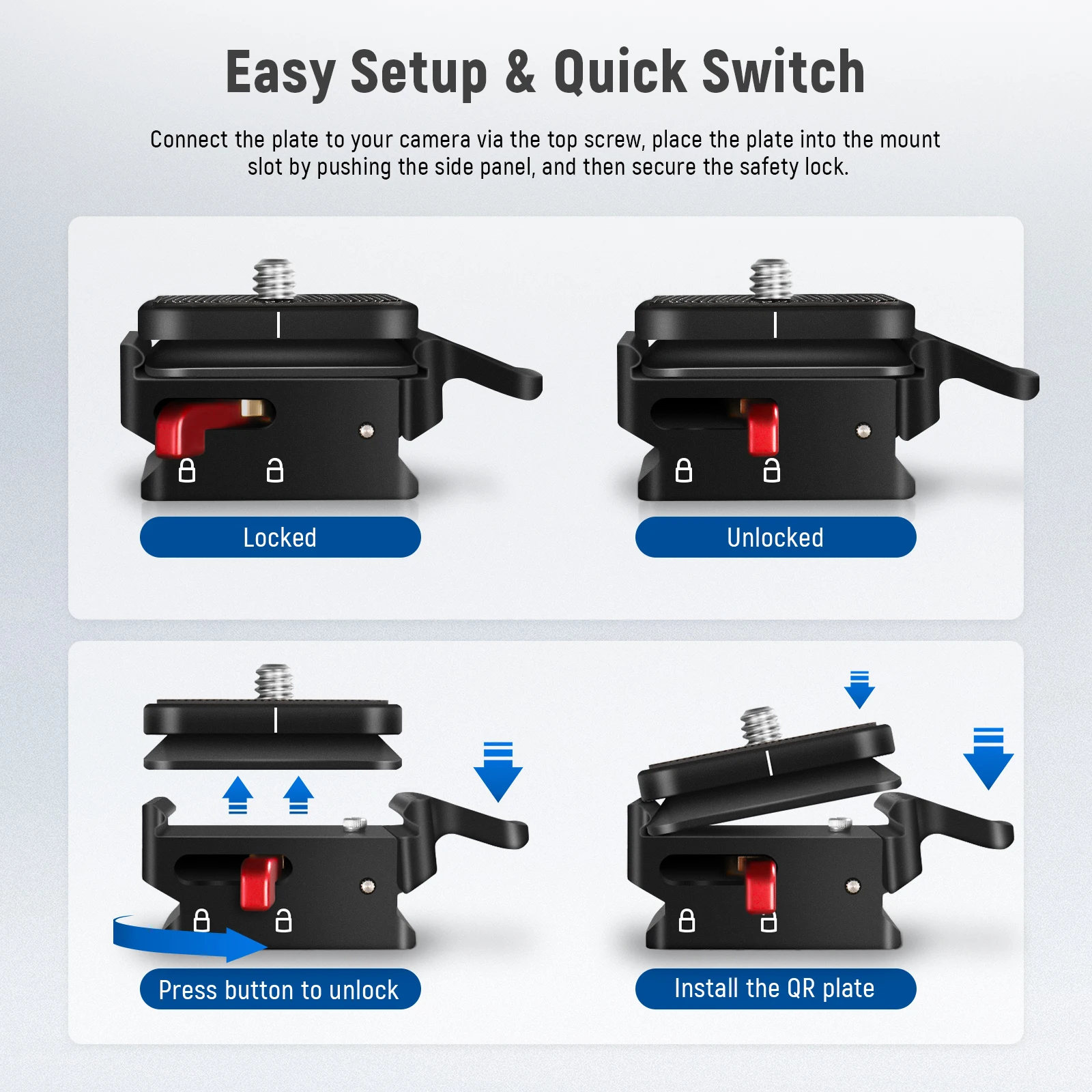 Easy Setup & Quick Switch

Connect the plate to your camera via the top screw, place the plate into the mount slot by pushing the side panel, and then secure the safety lock.

Locked

Unlocked

Press button to unlock

Install the QR plate