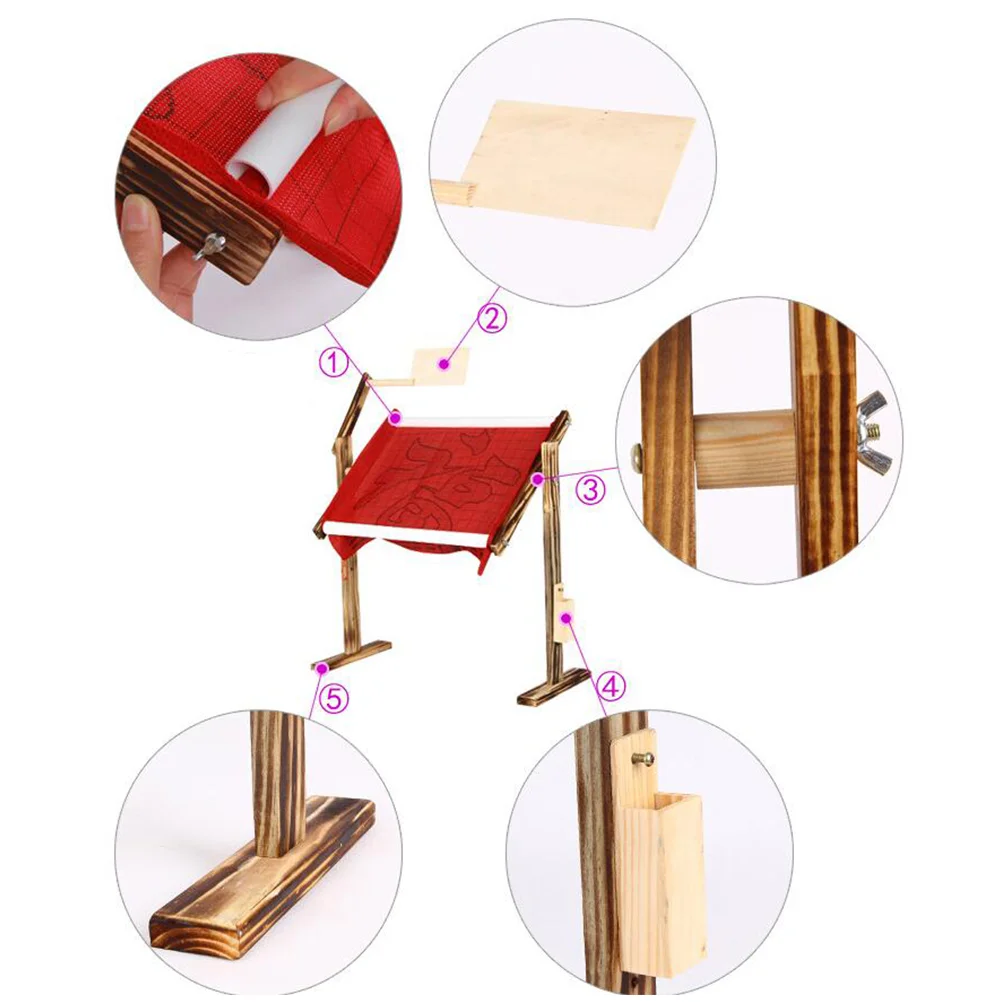 ①
②
③
④
⑤