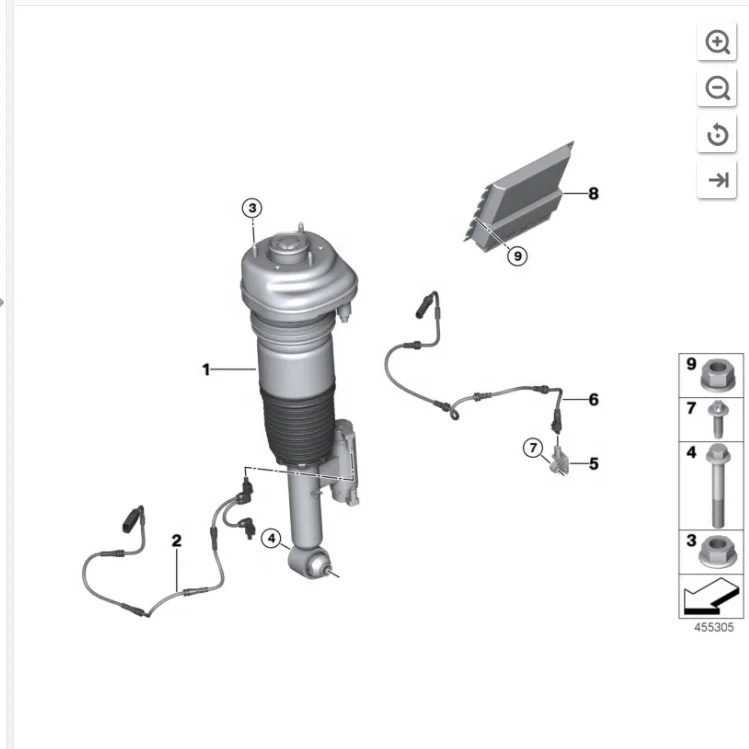 3
8
9
1
6
7
5
2
4
9
7
4
3
455305