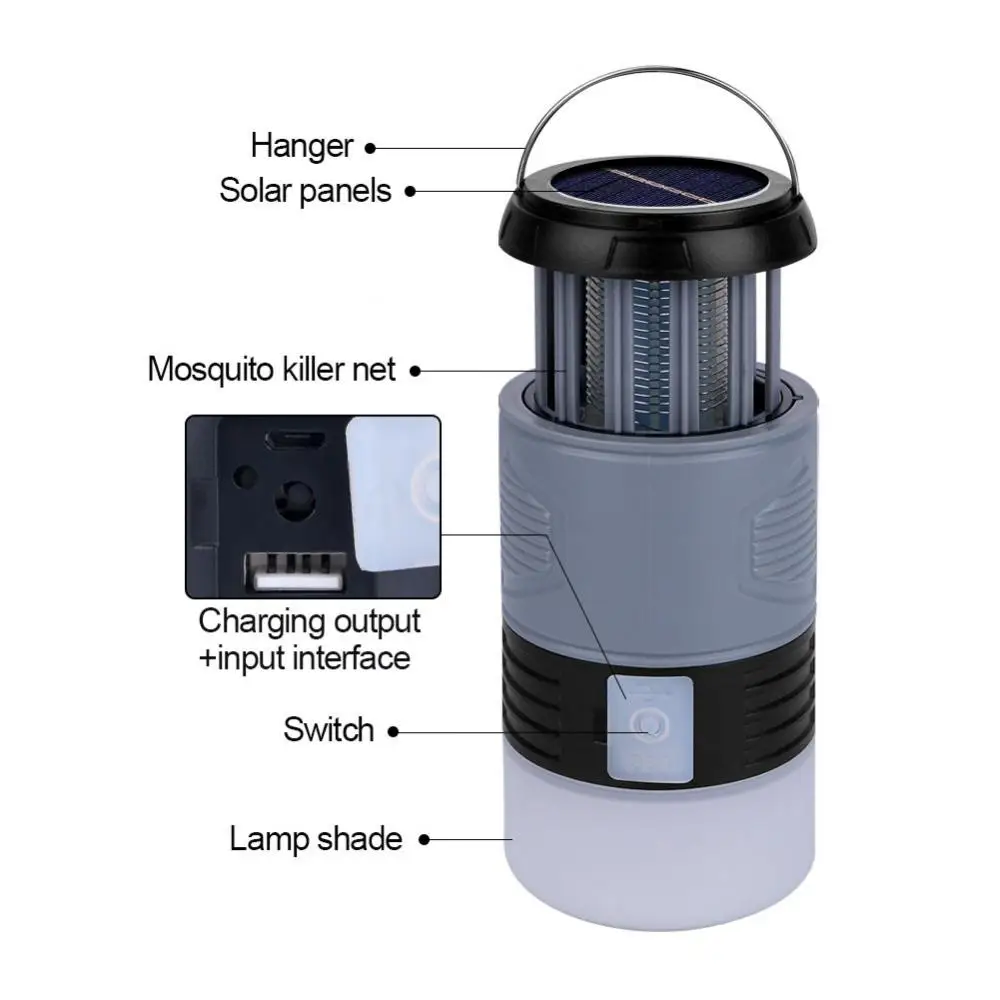 Hanger
Solar panels
Mosquito killer net
Charging output +input interface
Switch
Lamp shade