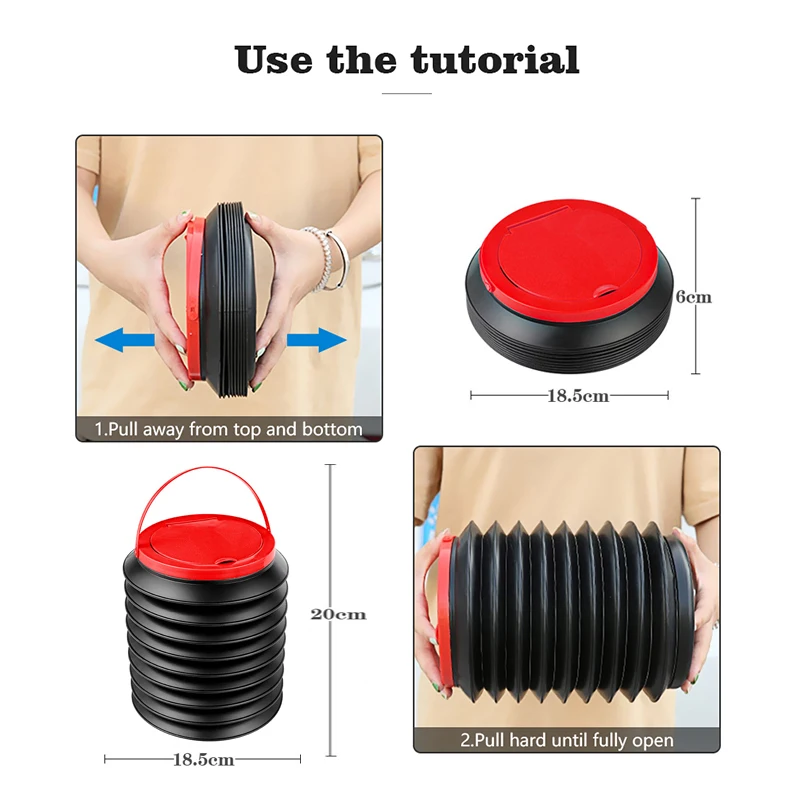 Use the tutorial

1.Pull away from top and bottom

6cm

18.5cm

20cm

18.5cm

2.Pull hard until fully open