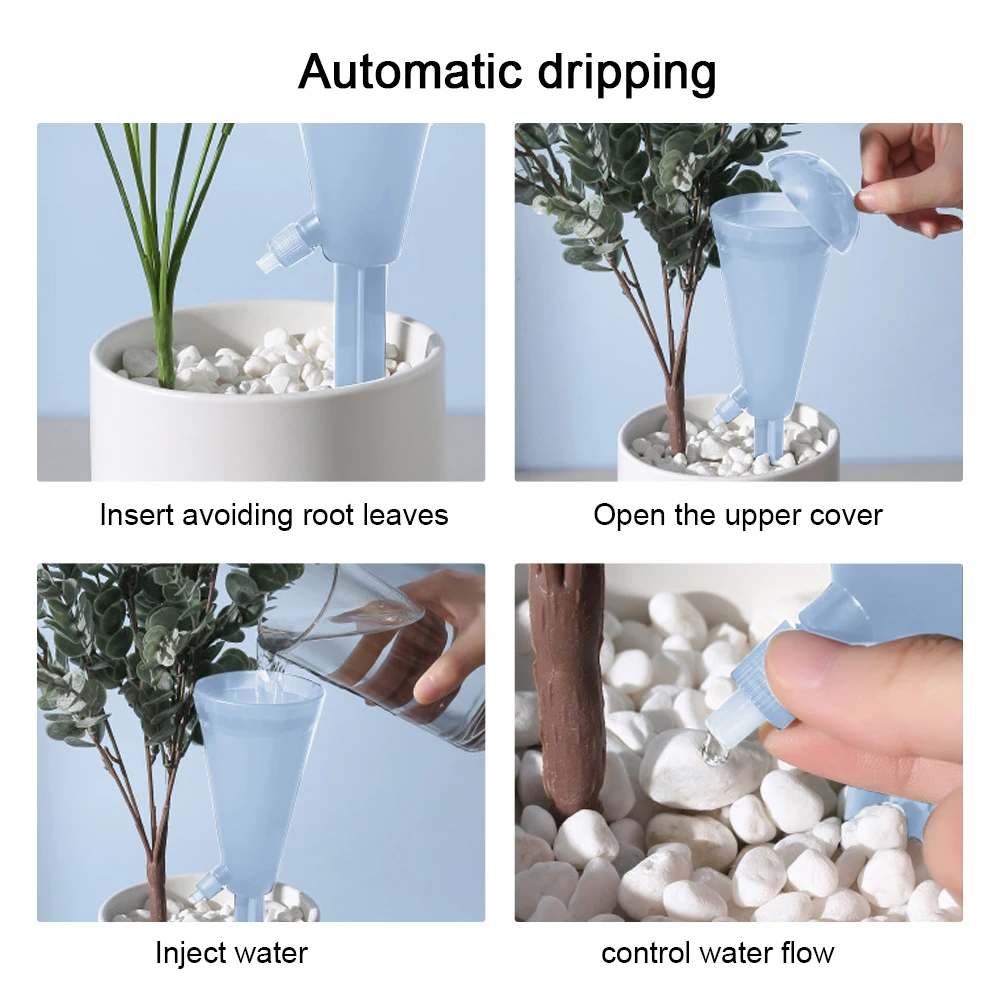 Automatic dripping

Insert avoiding root leaves

Open the upper cover

Inject water

control water flow