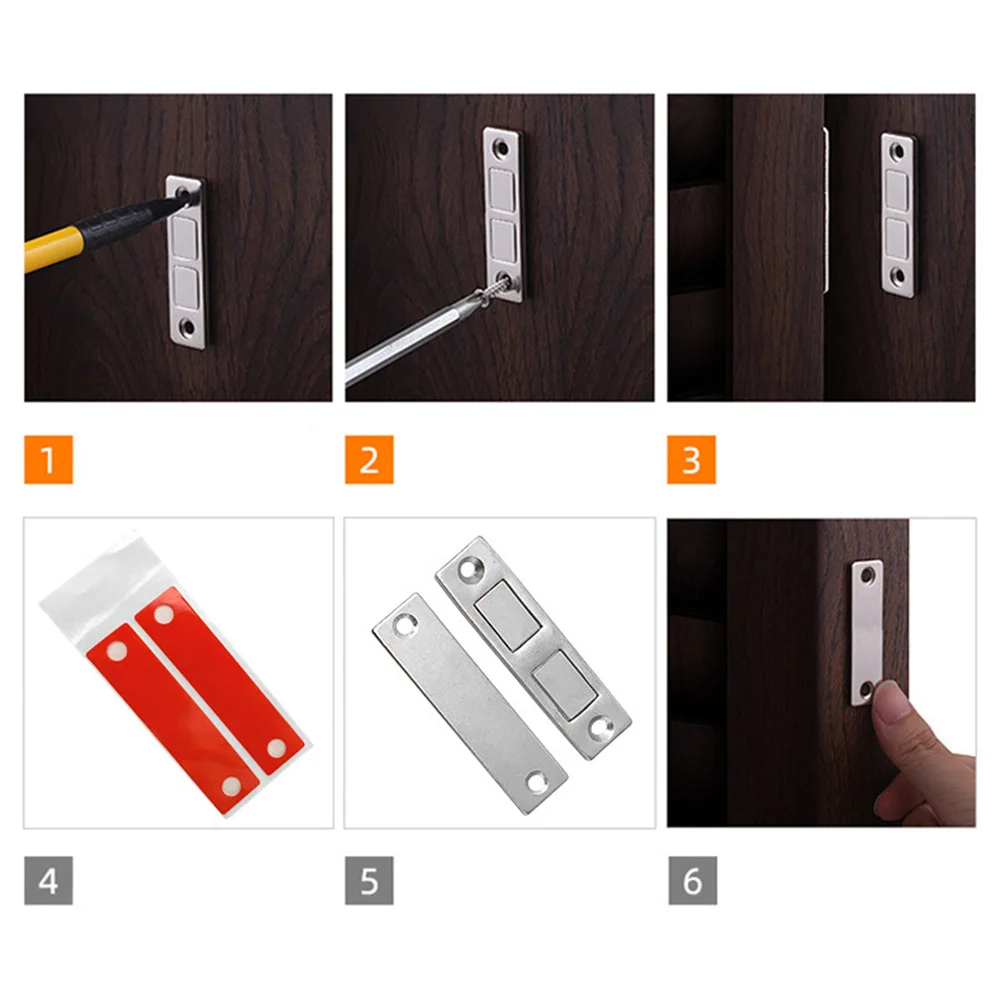 1

2

3

4

5

6