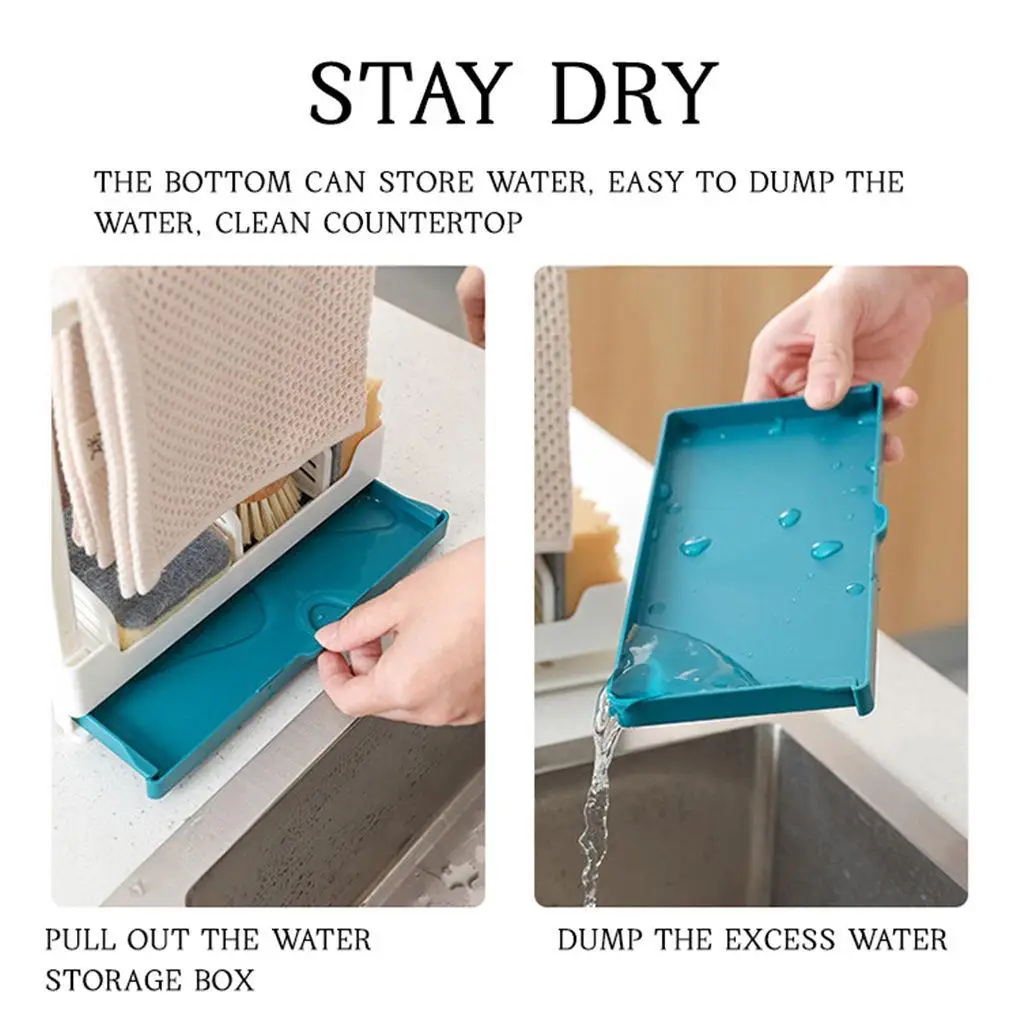 STAY DRY

THE BOTTOM CAN STORE WATER, EASY TO DUMP THE WATER, CLEAN COUNTERTOP

PULL OUT THE WATER STORAGE BOX

DUMP THE EXCESS WATER