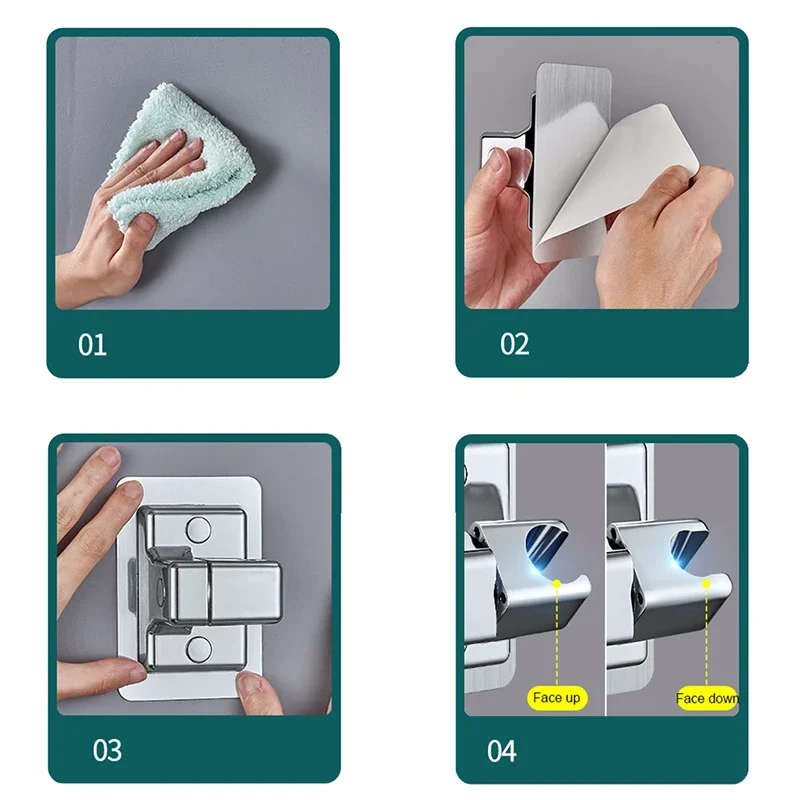 01

02

03

Face up

Face down

04