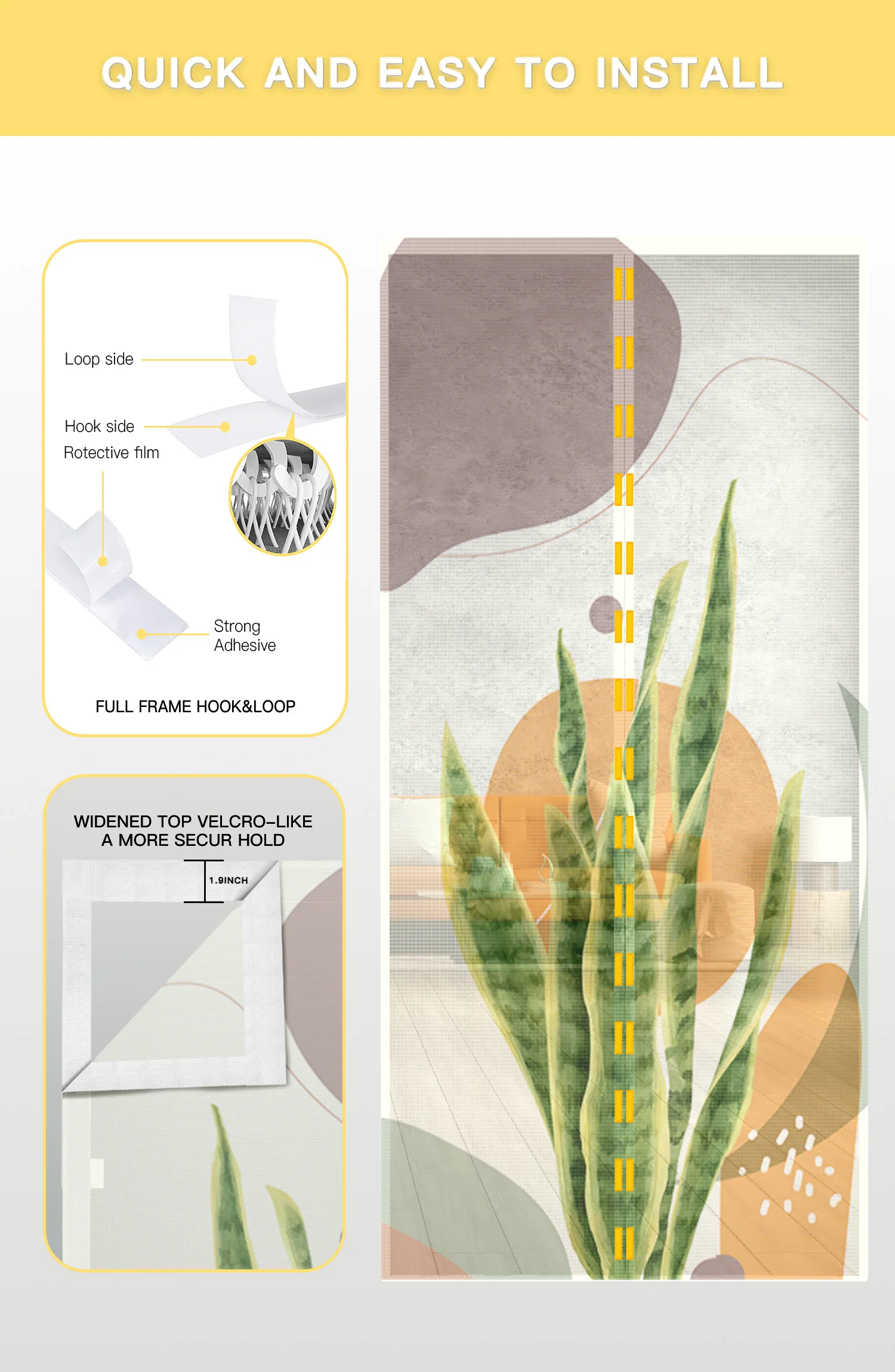 QUICK AND EASY TO INSTALL

Loop side

Hook side

Rotective film

Strong Adhesive

FULL FRAME HOOK&LOOP

WIDENED TOP VELCRO-LIKE A MORE SECUR HOLD

1.9INCH