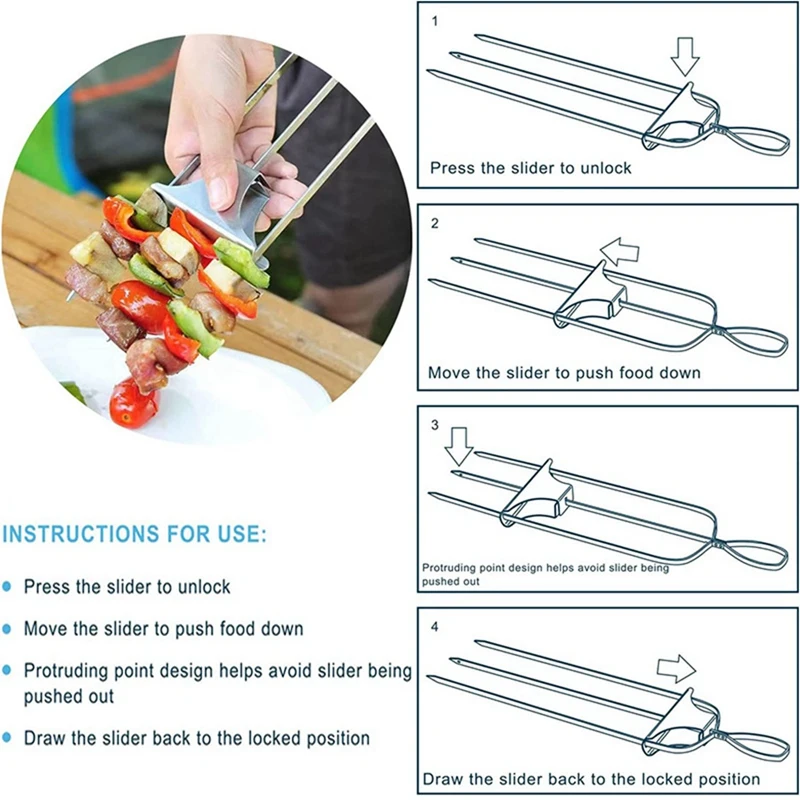 INSTRUCTIONS FOR USE:

Press the slider to unlock

Move the slider to push food down

Protruding point design helps avoid slider being pushed out

Draw the slider back to the locked position

1

Press the slider to unlock

2

Move the slider to push food down

3

Protruding point design helps avoid slider being pushed out

4

Draw the slider back to the locked position