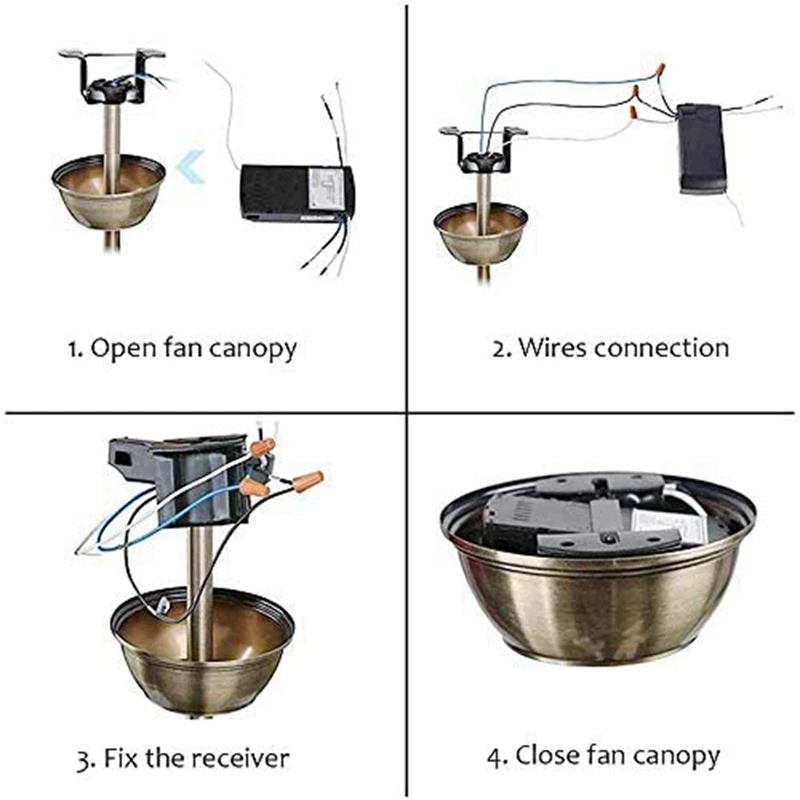 1. Open fan canopy

2. Wires connection

3. Fix the receiver

4. Close fan canopy