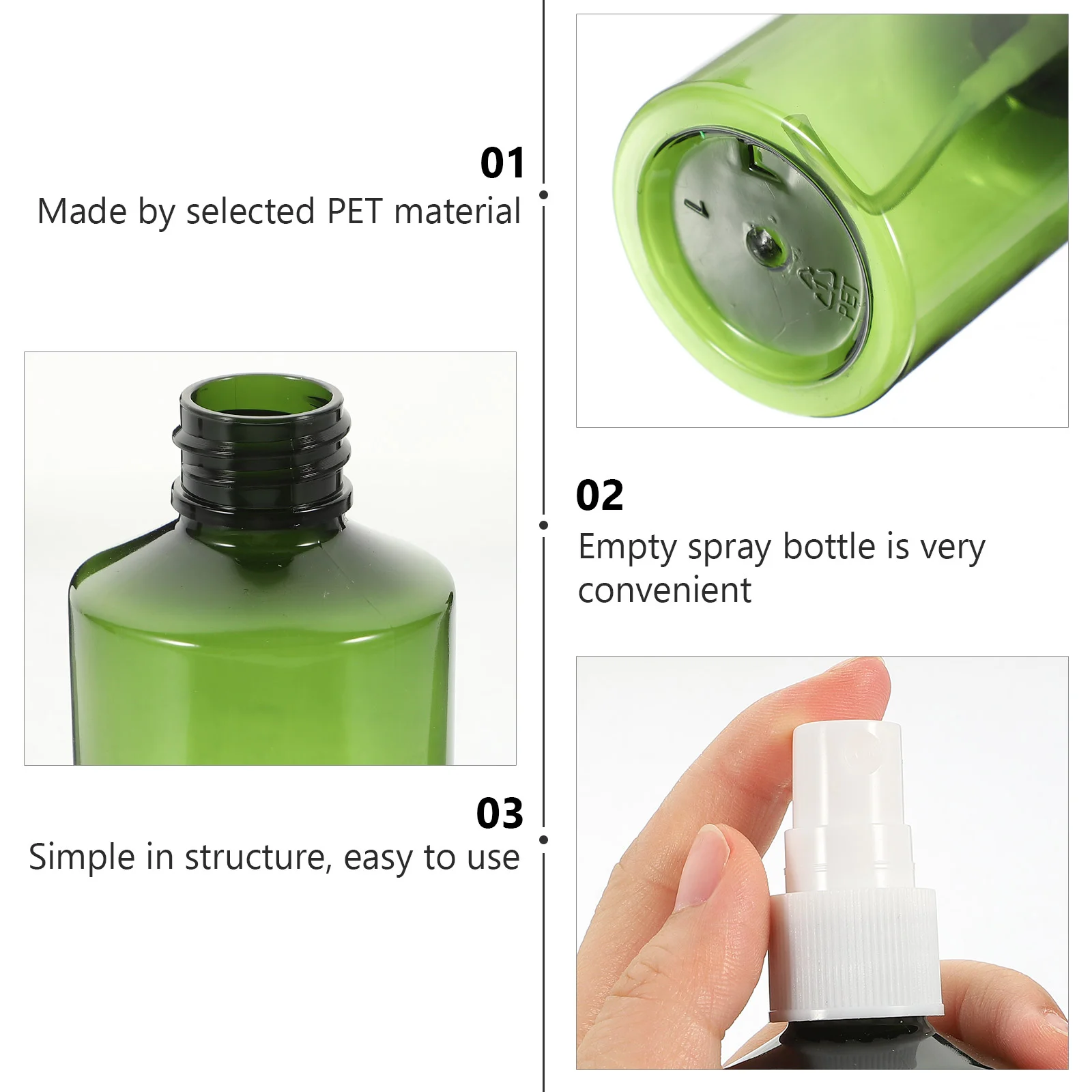 01
Made by selected PET material

1
PET

02
Empty spray bottle is very convenient

03
Simple in structure, easy to use