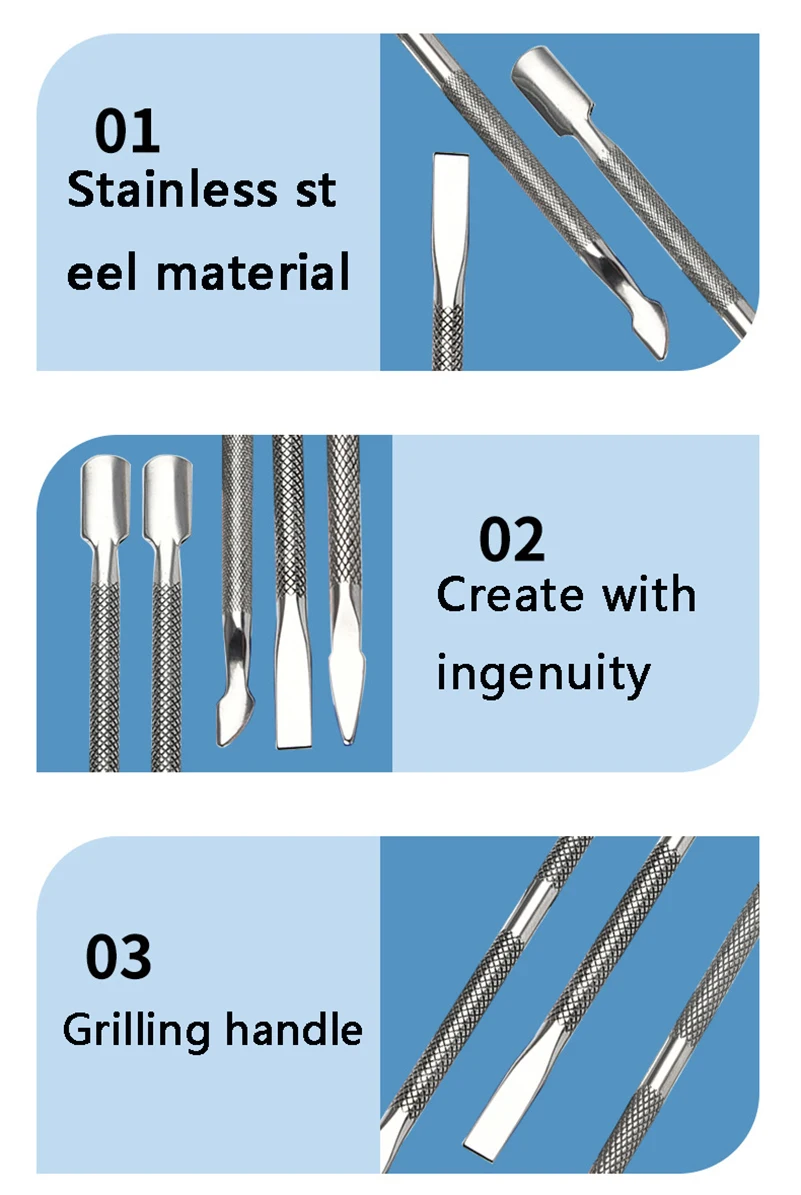 01
Stainless st
eel material

02
Create with
ingenuity

03
Grilling handle