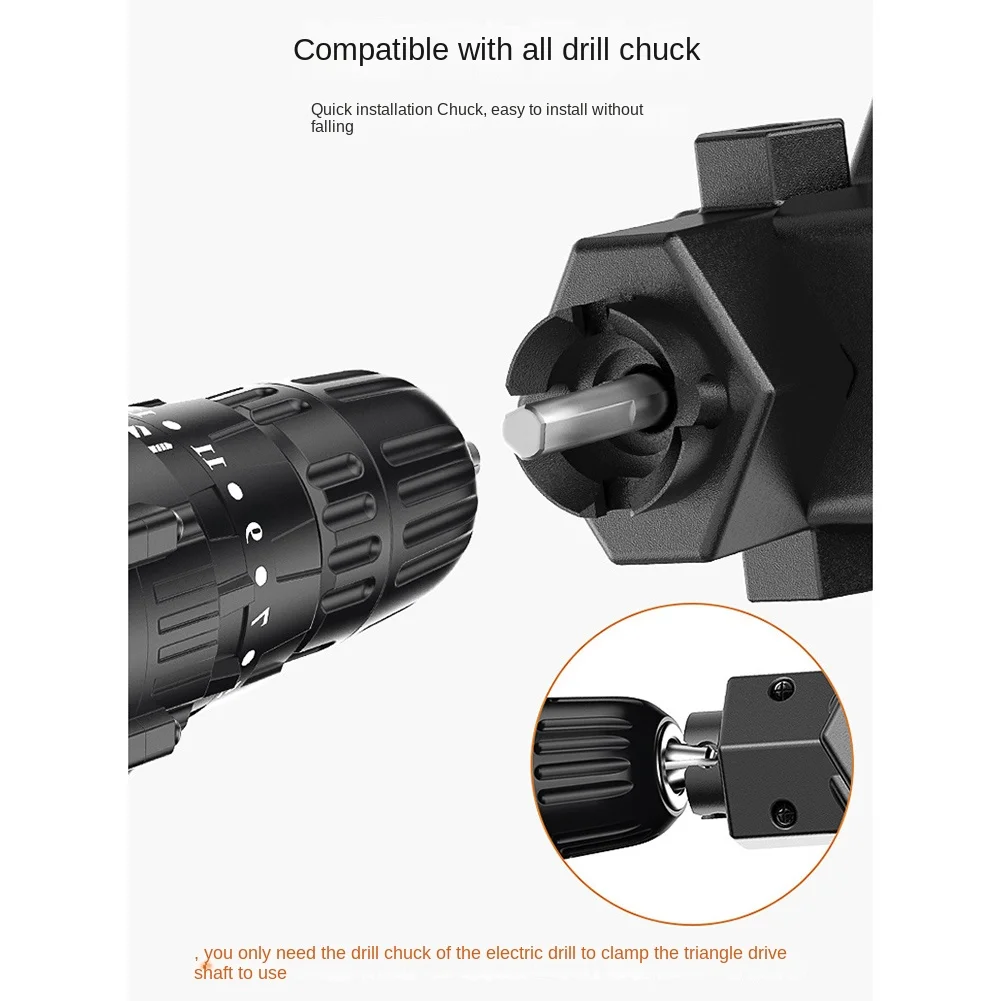 Compatible with all drill chuck

Quick installation Chuck, easy to install without falling

, you only need the drill chuck of the electric drill to clamp the triangle drive shaft to use