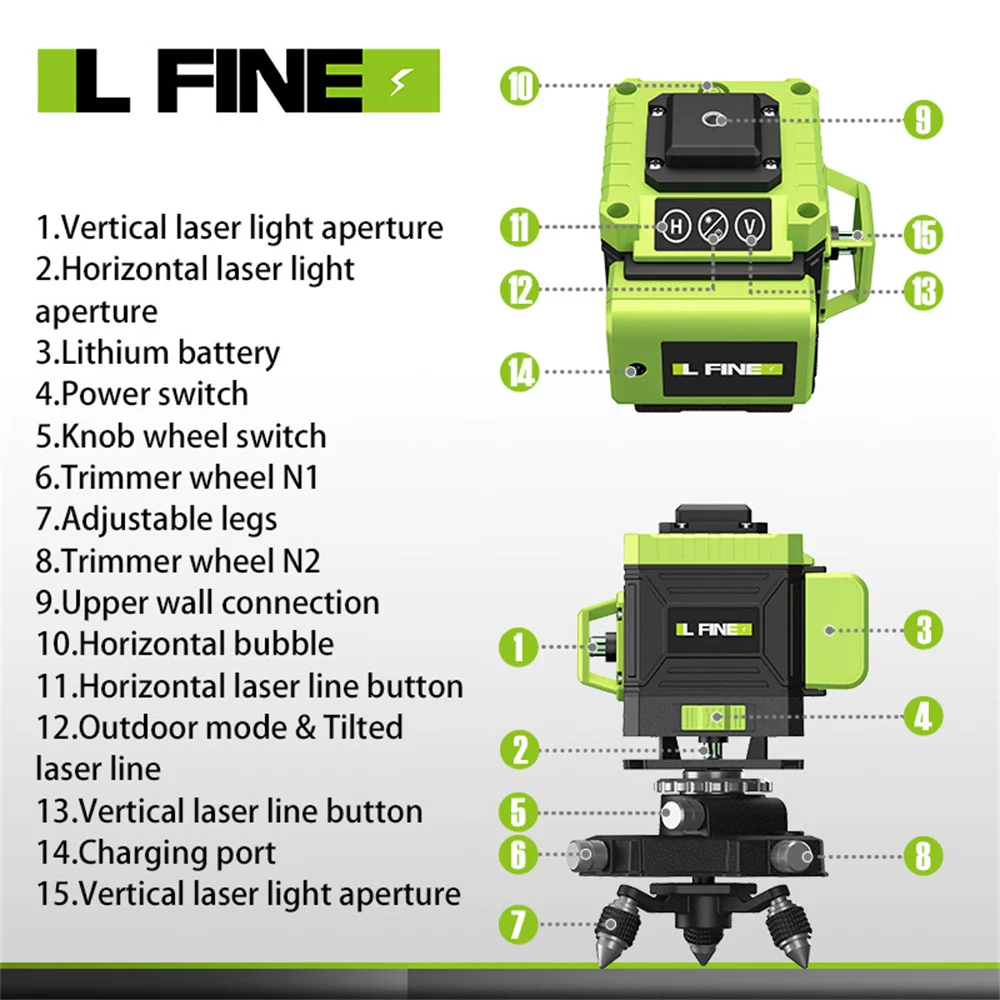 L FINE

1.Vertical laser light aperture
2.Horizontal laser light aperture
3.Lithium battery
4.Power switch
5.Knob wheel switch
6.Trimmer wheel N1
7.Adjustable legs
8.Trimmer wheel N2
9.Upper wall connection
10.Horizontal bubble
11.Horizontal laser line button
12.Outdoor mode & Tilted laser line
13.Vertical laser line button
14.Charging port
15.Vertical laser light aperture

10
9
11
H
V
15
12
13
14
L FINE

L FINE
1
3
4
2
5
6
8
7