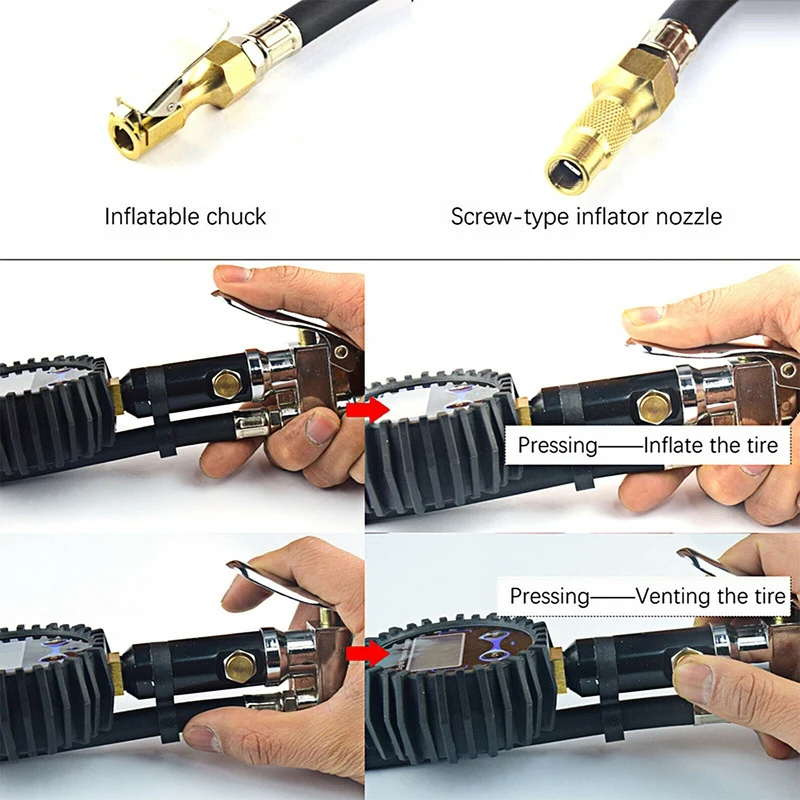 Inflatable chuck

Screw-type inflator nozzle

Pressing——Inflate the tire

Pressing——Venting the tire