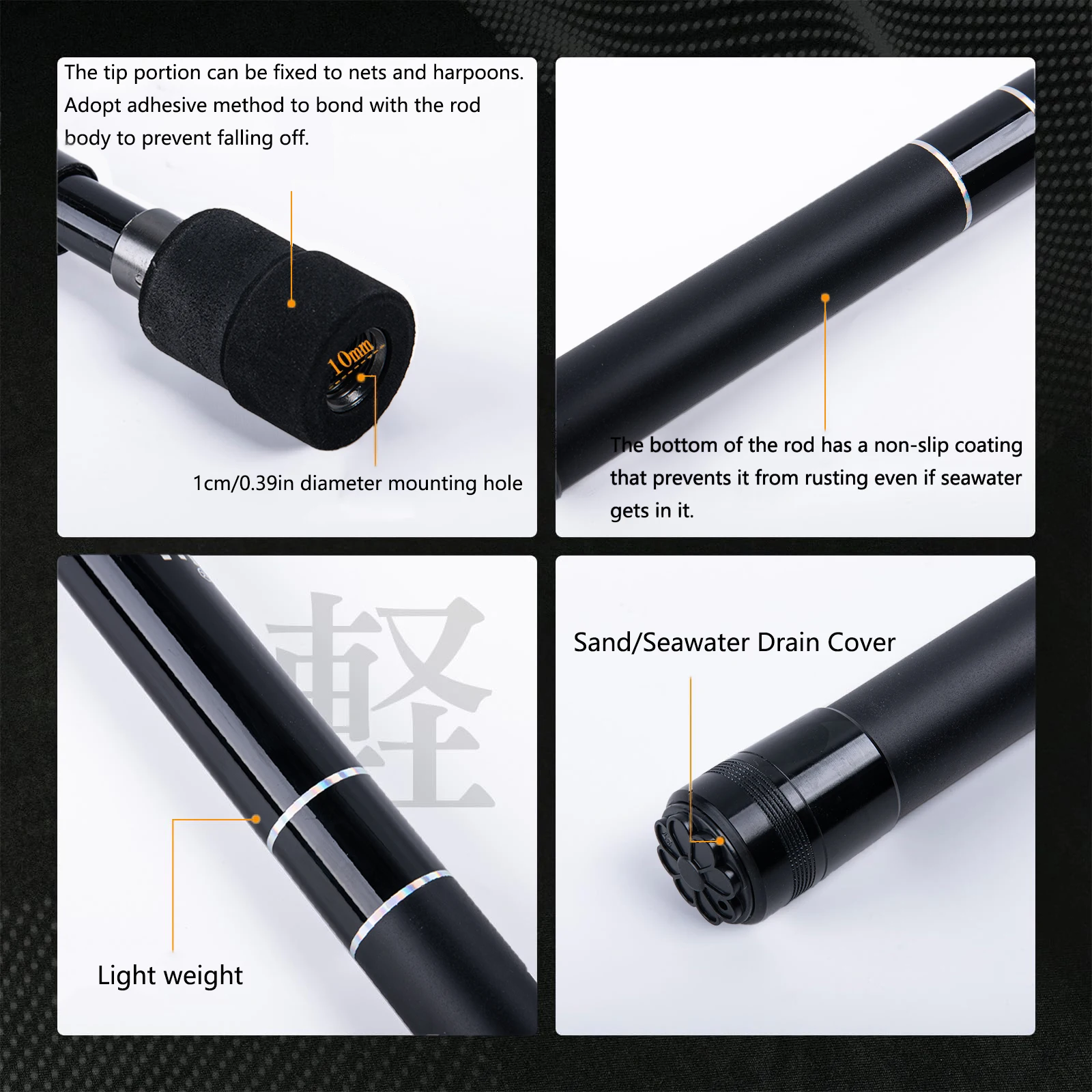 The tip portion can be fixed to nets and harpoons. Adopt adhesive method to bond with the rod body to prevent falling off.

10mm

1cm/0.39in diameter mounting hole

The bottom of the rod has a non-slip coating that prevents it from rusting even if seawater gets in it.

軽

Light weight

Sand/Seawater Drain Cover