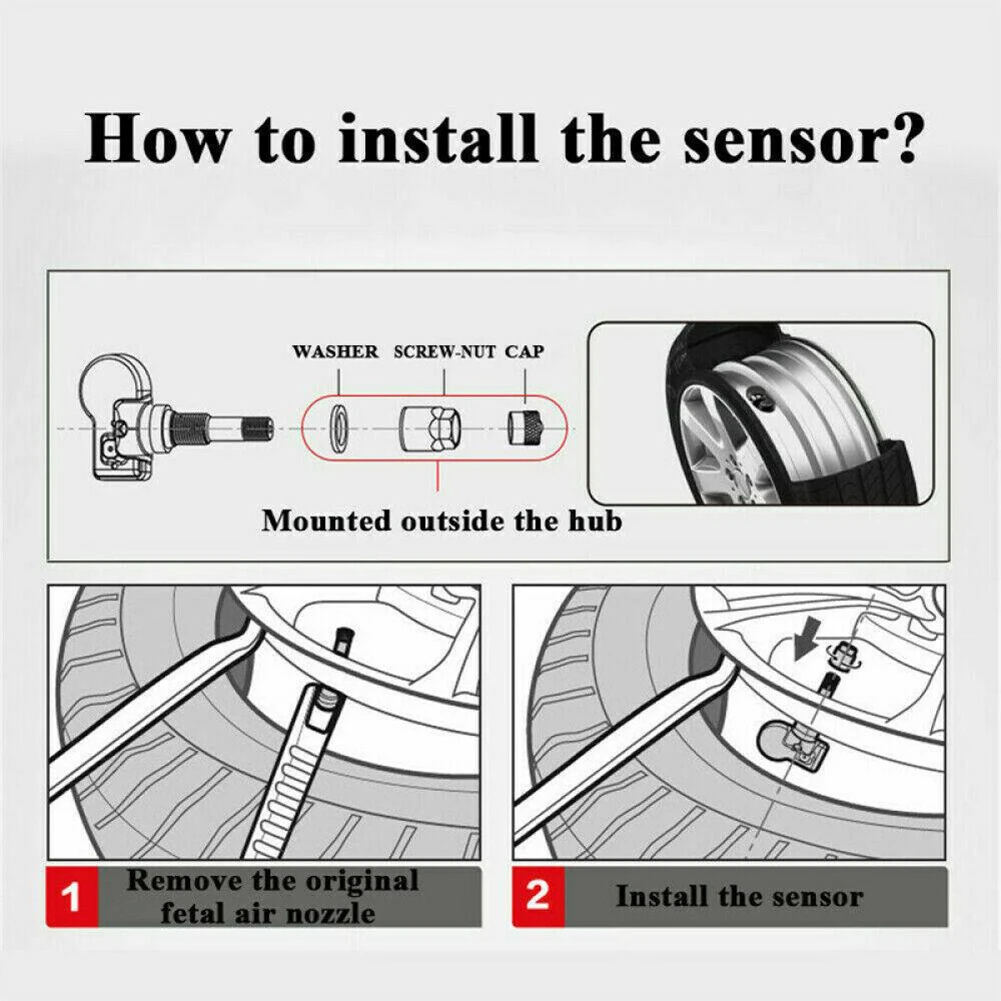 How to install the sensor?

WASHER SCREW-NUT CAP

Mounted outside the hub

1 Remove the original fetal air nozzle

2 Install the sensor