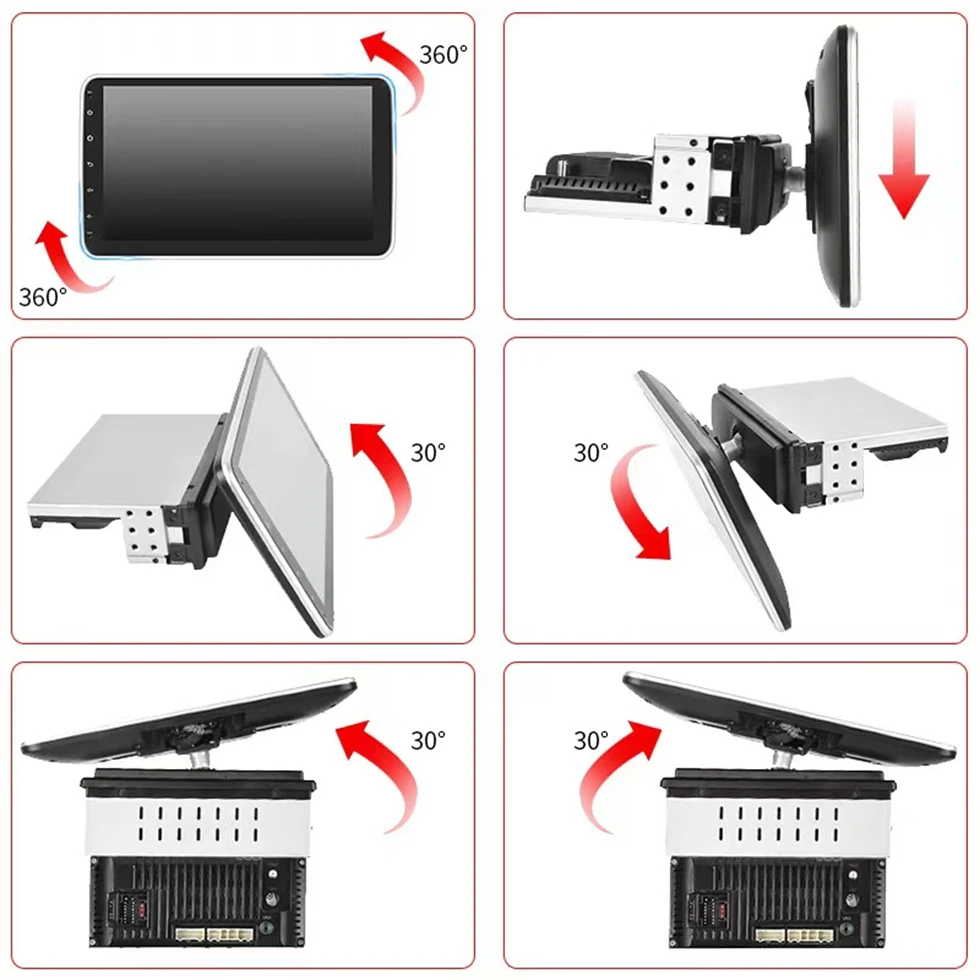 360°

360°

30°

30°

30°

30°