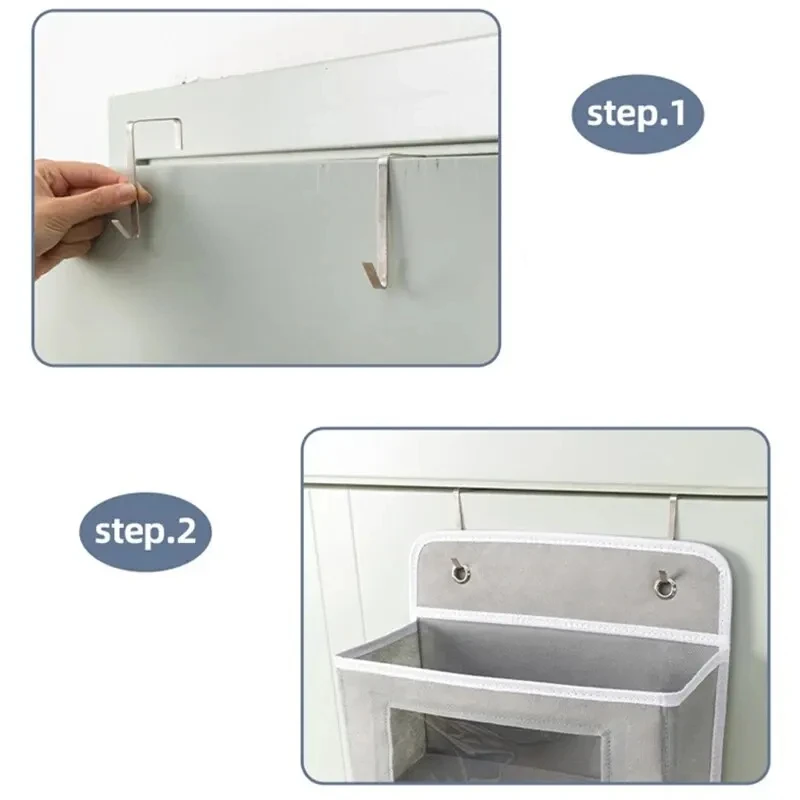 step.1

step.2