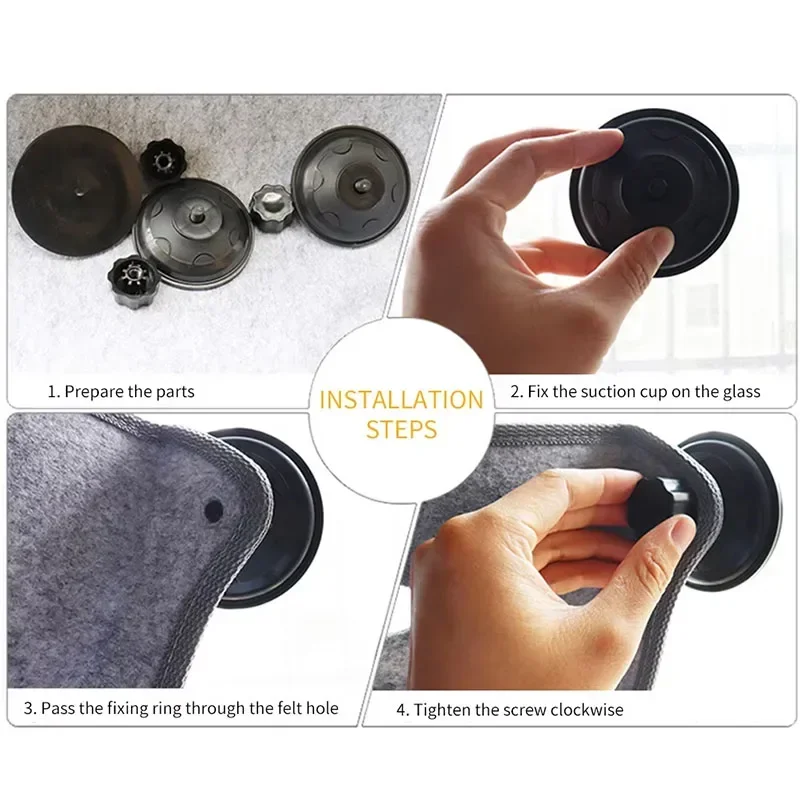 1. Prepare the parts

INSTALLATION STEPS

2. Fix the suction cup on the glass

3. Pass the fixing ring through the felt hole

4. Tighten the screw clockwise