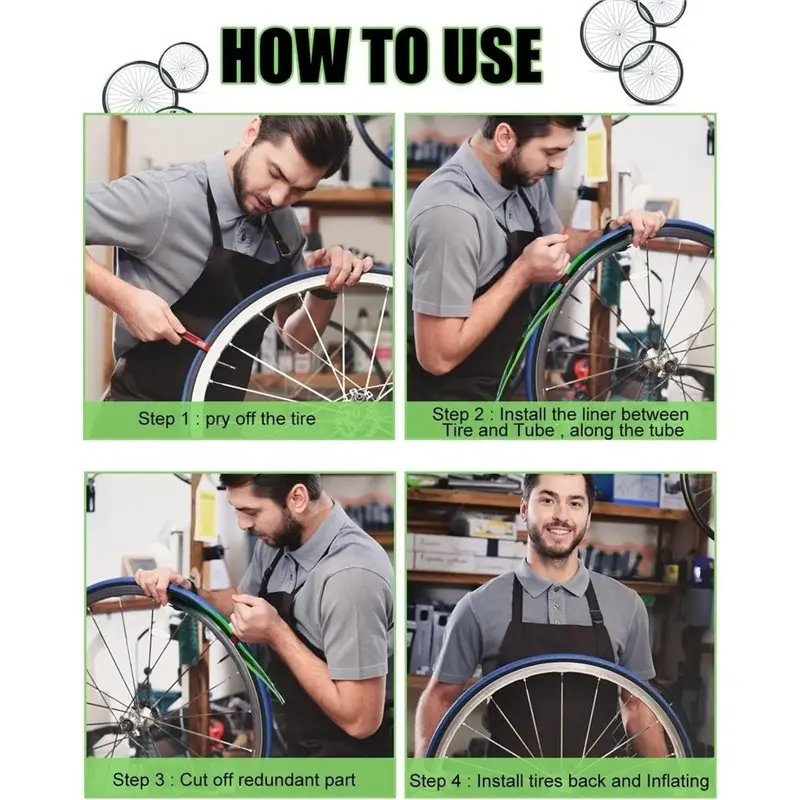 HOW TO USE

Step 1 : pry off the tire

Step 2 : Install the liner between Tire and Tube , along the tube

Step 3 : Cut off redundant part

Step 4 : Install tires back and Inflating