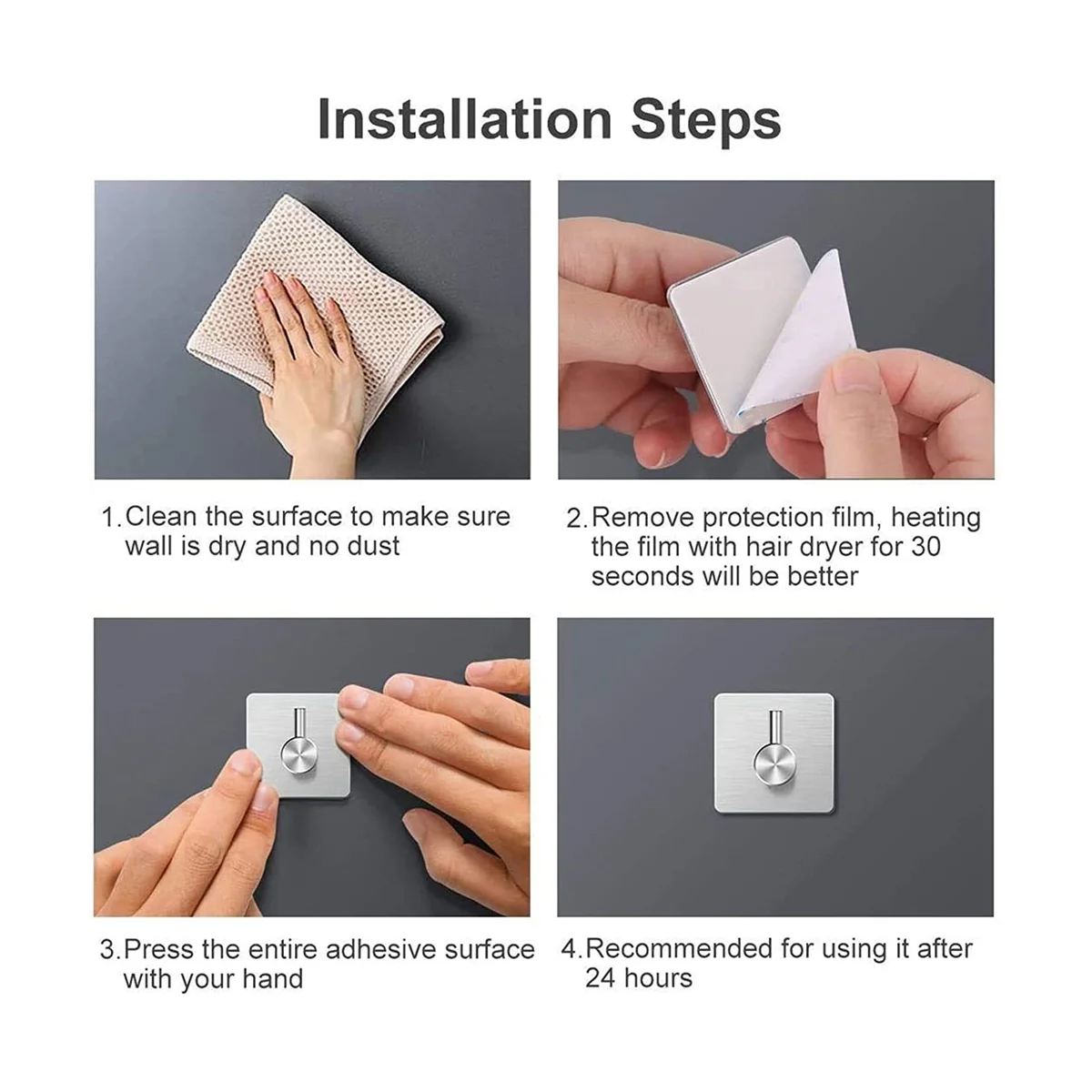 Installation Steps

1.Clean the surface to make sure wall is dry and no dust

2.Remove protection film, heating the film with hair dryer for 30 seconds will be better

3.Press the entire adhesive surface with your hand

4.Recommended for using it after 24 hours