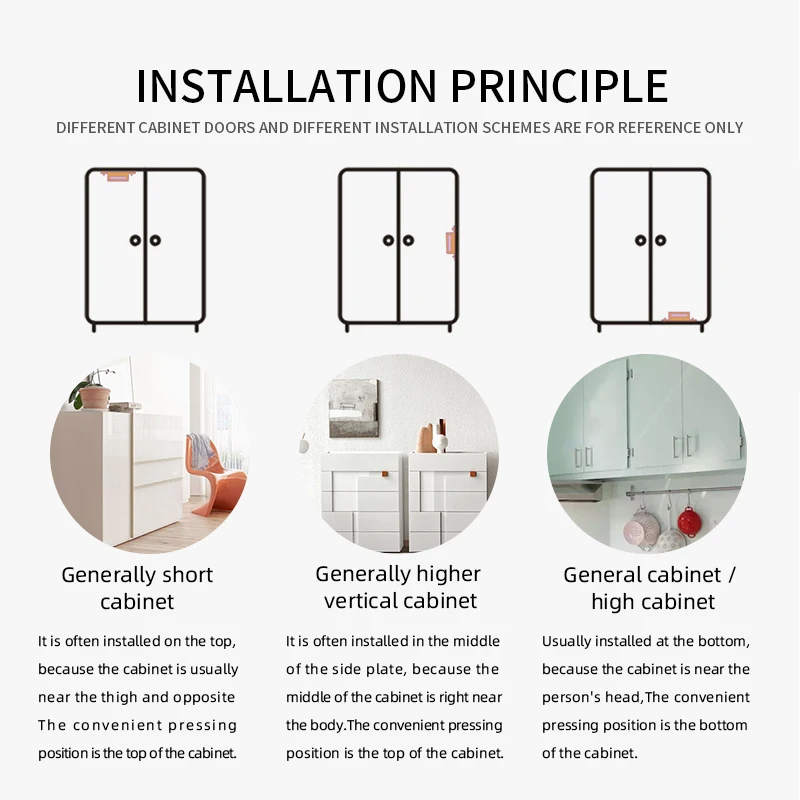 INSTALLATION PRINCIPLE

DIFFERENT CABINET DOORS AND DIFFERENT INSTALLATION SCHEMES ARE FOR REFERENCE ONLY

Generally short cabinet

It is often installed on the top, because the cabinet is usually near the thigh and opposite The convenient pressing position is the top of the cabinet.

Generally higher vertical cabinet

It is often installed in the middle of the side plate, because the middle of the cabinet is right near the body.The convenient pressing position is the top of the cabinet.

General cabinet / high cabinet

Usually installed at the bottom, because the cabinet is near the person's head,The convenient pressing position is the bottom of the cabinet.