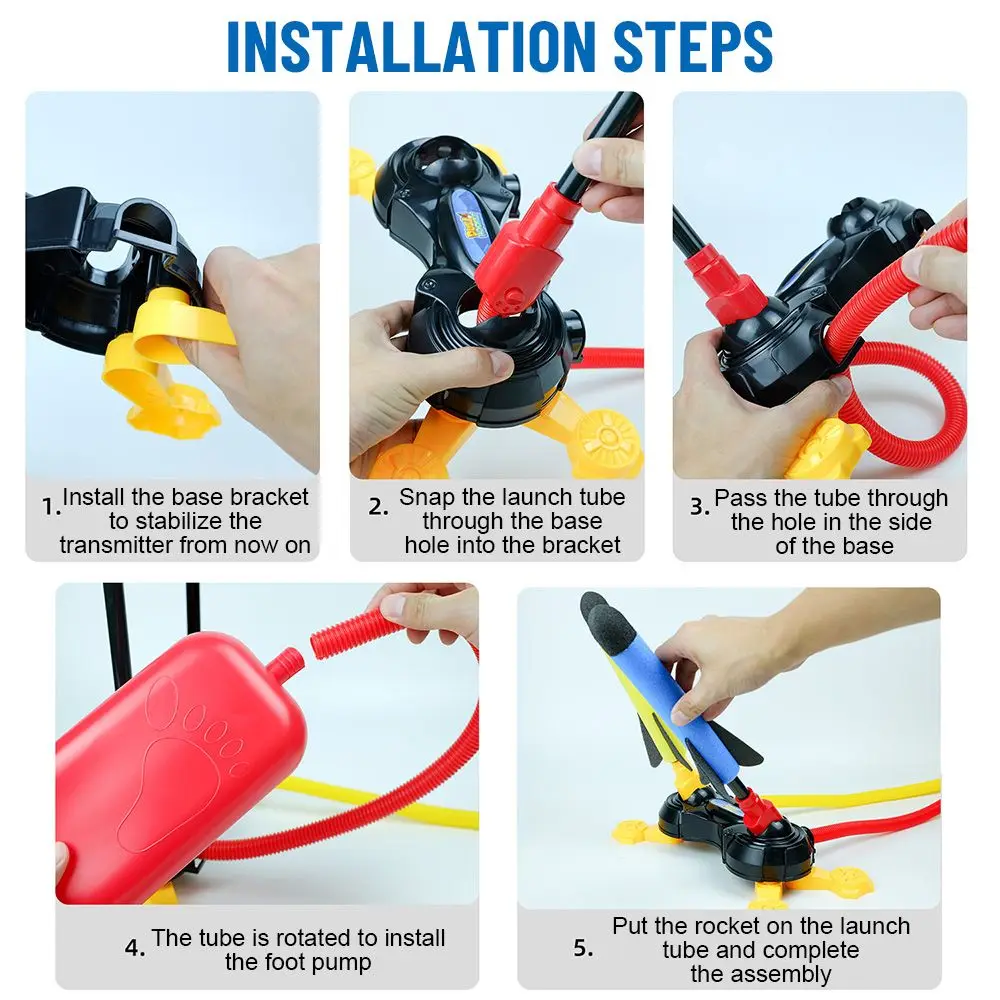 INSTALLATION STEPS

1. Install the base bracket to stabilize the transmitter from now on

2. Snap the launch tube through the base hole into the bracket

3. Pass the tube through the hole in the side of the base

4. The tube is rotated to install the foot pump

5. Put the rocket on the launch tube and complete the assembly