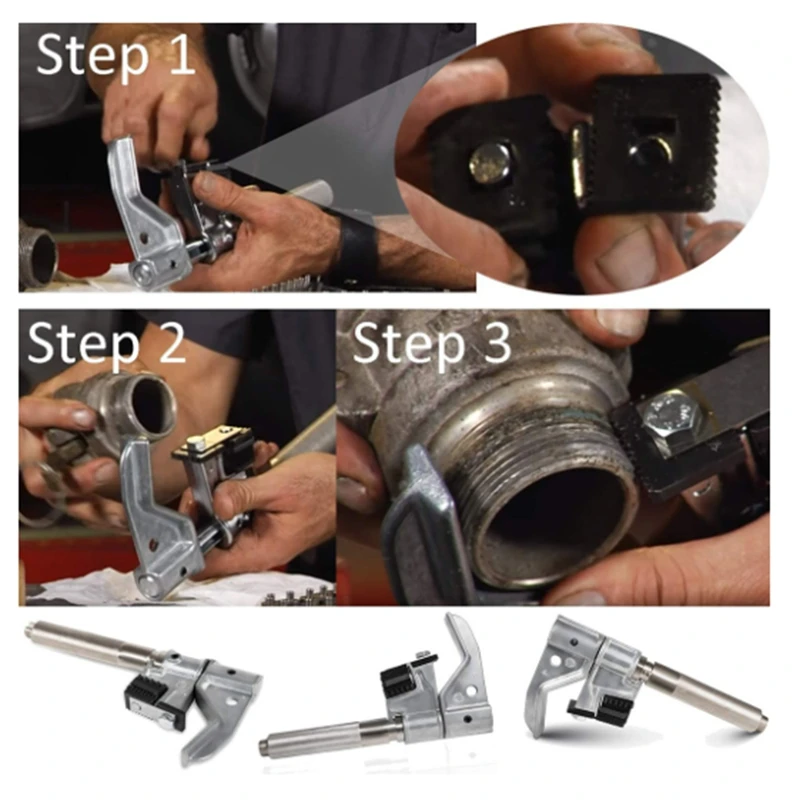 Step 1

Step 2

Step 3