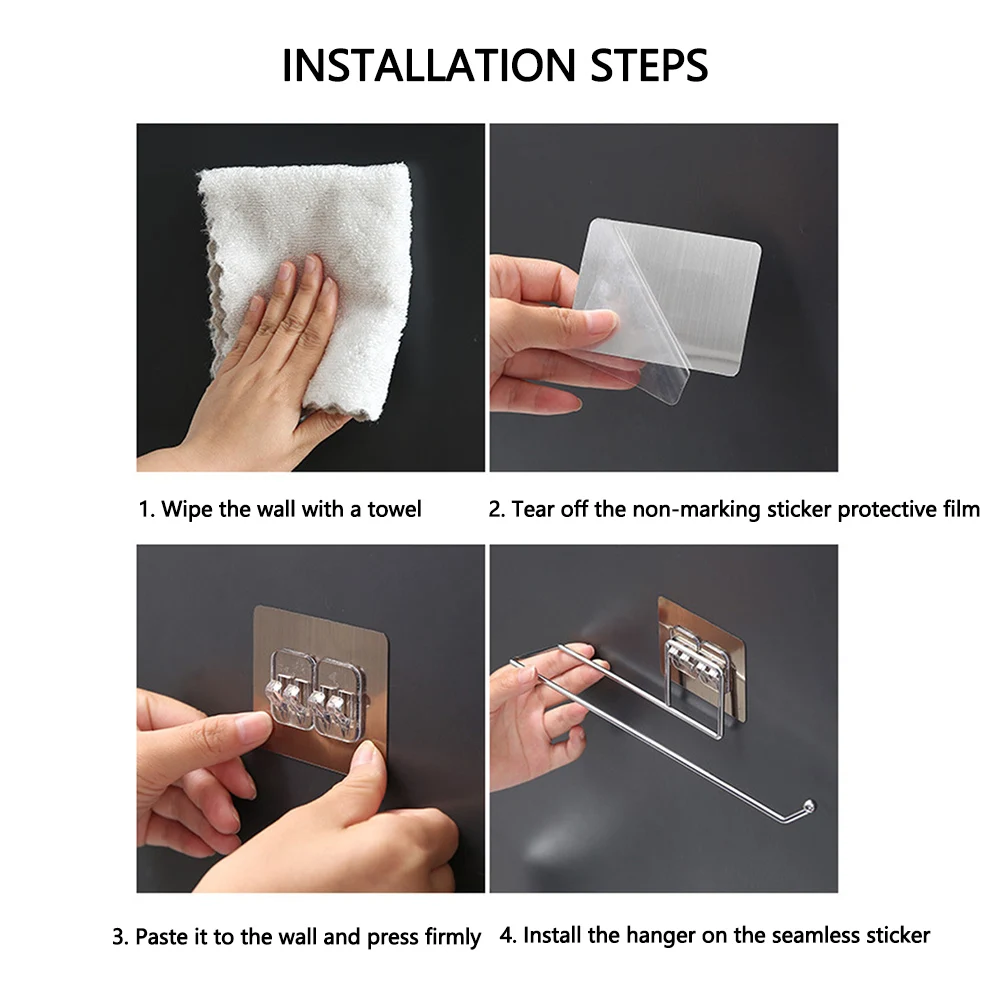 INSTALLATION STEPS

1. Wipe the wall with a towel

2. Tear off the non-marking sticker protective film

3. Paste it to the wall and press firmly

4. Install the hanger on the seamless sticker