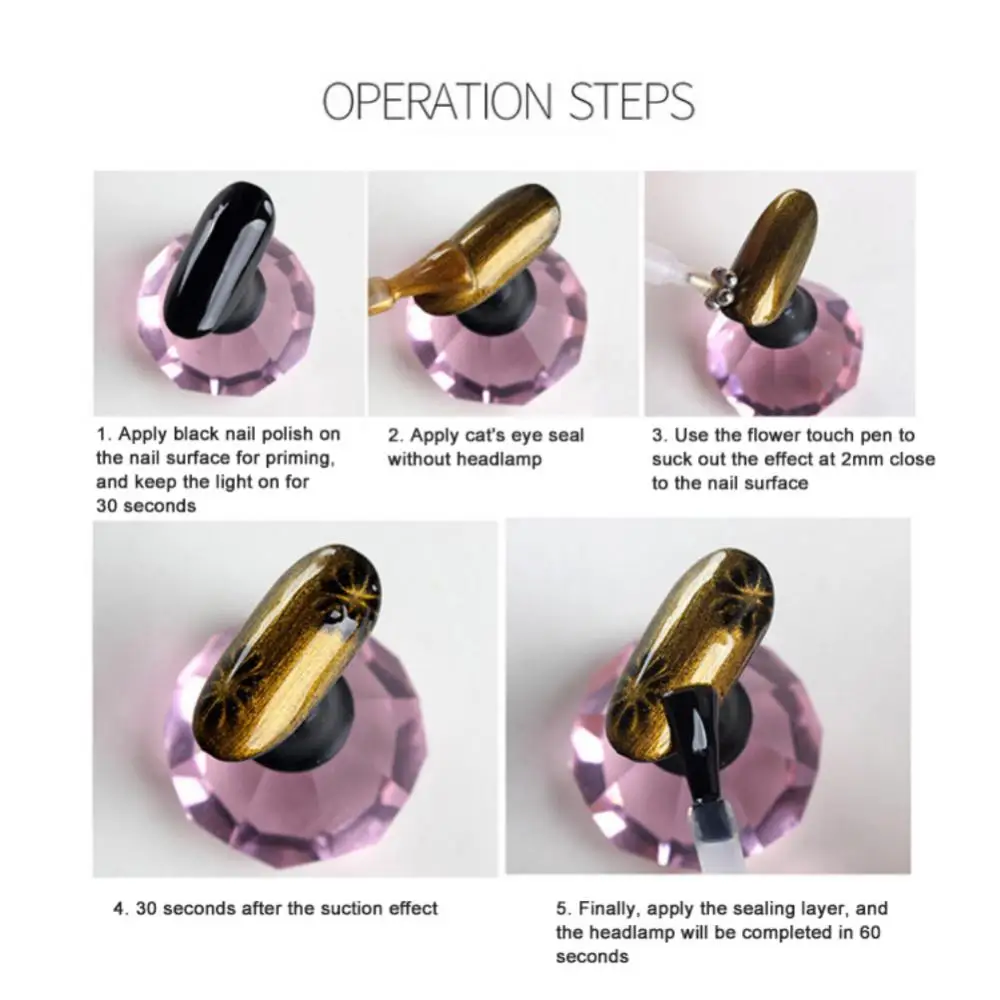 OPERATION STEPS

1. Apply black nail polish on the nail surface for priming, and keep the light on for 30 seconds

2. Apply cat's eye seal without headlamp

3. Use the flower touch pen to suck out the effect at 2mm close to the nail surface

4. 30 seconds after the suction effect

5. Finally, apply the sealing layer, and the headlamp will be completed in 60 seconds