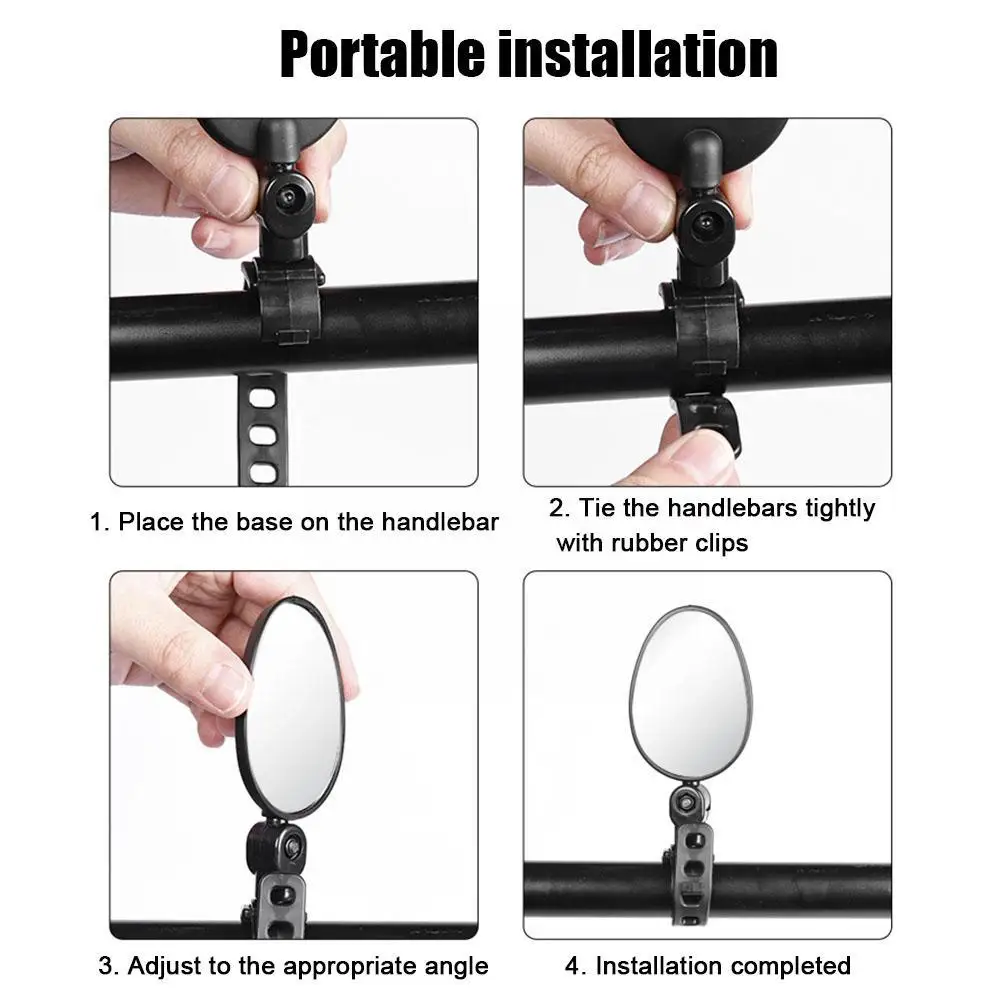 Portable installation

1. Place the base on the handlebar

2. Tie the handlebars tightly with rubber clips

3. Adjust to the appropriate angle

4. Installation completed