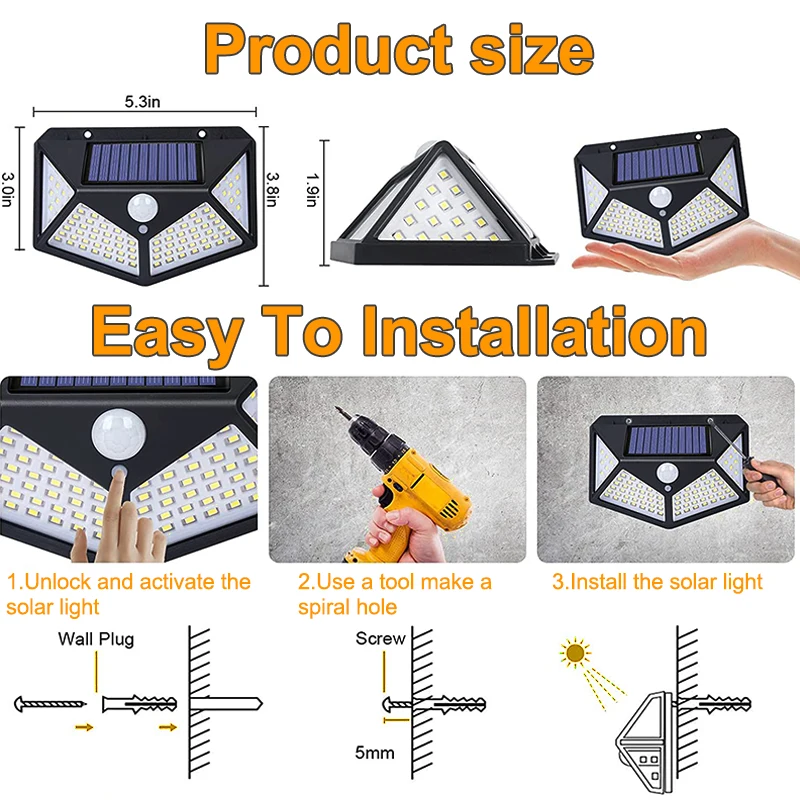 Product size

5.3in

3.0in

3.8in

1.9in

Easy To Installation

1.Unlock and activate the solar light

2.Use a tool make a spiral hole

3.Install the solar light

Wall Plug

Screw

5mm