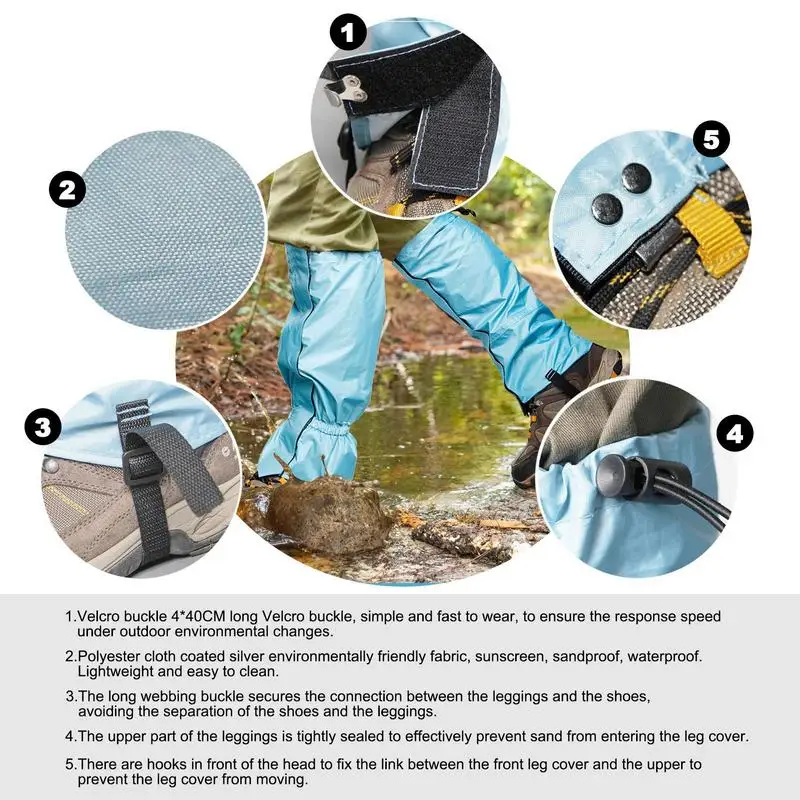 1

2

5

3

4

1.Velcro buckle 4*40CM long Velcro buckle, simple and fast to wear, to ensure the response speed under outdoor environmental changes.

2.Polyester cloth coated silver environmentally friendly fabric, sunscreen, sandproof, waterproof. Lightweight and easy to clean.

3.The long webbing buckle secures the connection between the leggings and the shoes, avoiding the separation of the shoes and the leggings.

4.The upper part of the leggings is tightly sealed to effectively prevent sand from entering the leg cover.

5.There are hooks in front of the head to fix the link between the front leg cover and the upper to prevent the leg cover from moving.