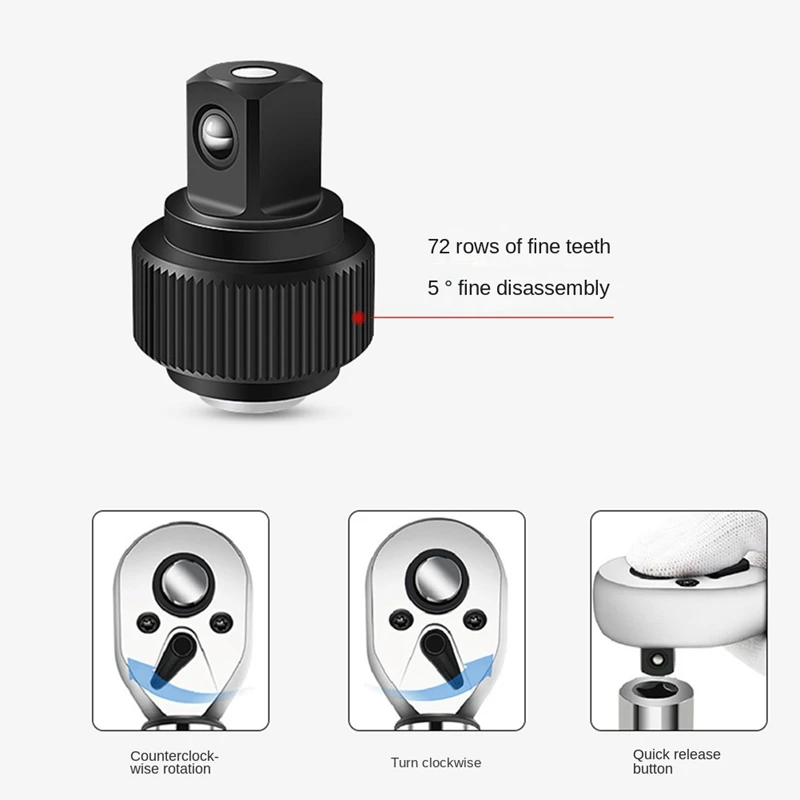 72 rows of fine teeth

5 ° fine disassembly

Counterclockwise rotation

Turn clockwise

Quick release button