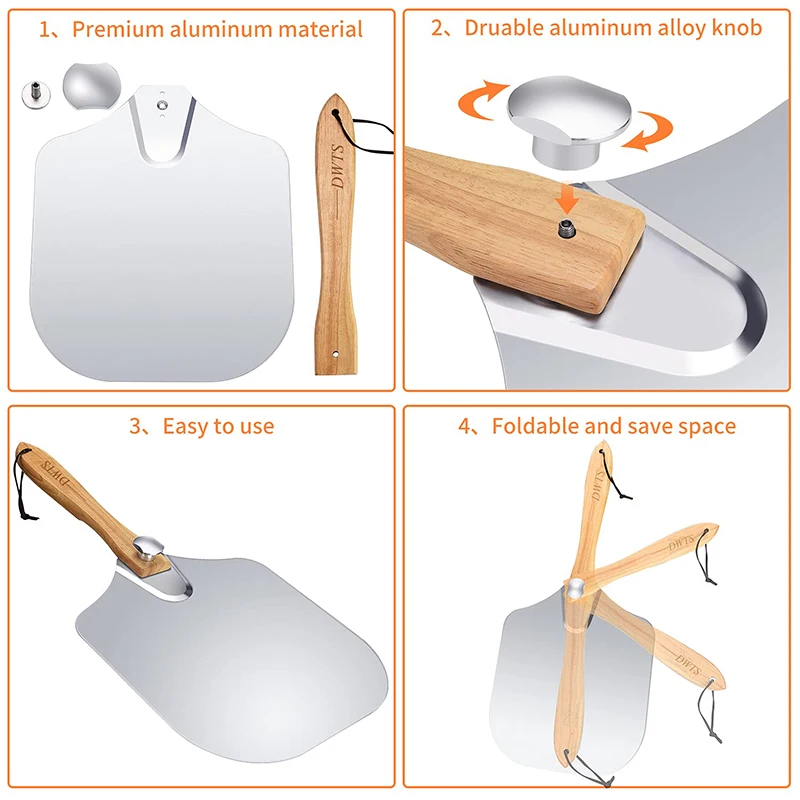 1、Premium aluminum material

DWTS

2、Druable aluminum alloy knob

3、Easy to use

DWTS

4、Foldable and save space

DWTS

DWTS

DWTS