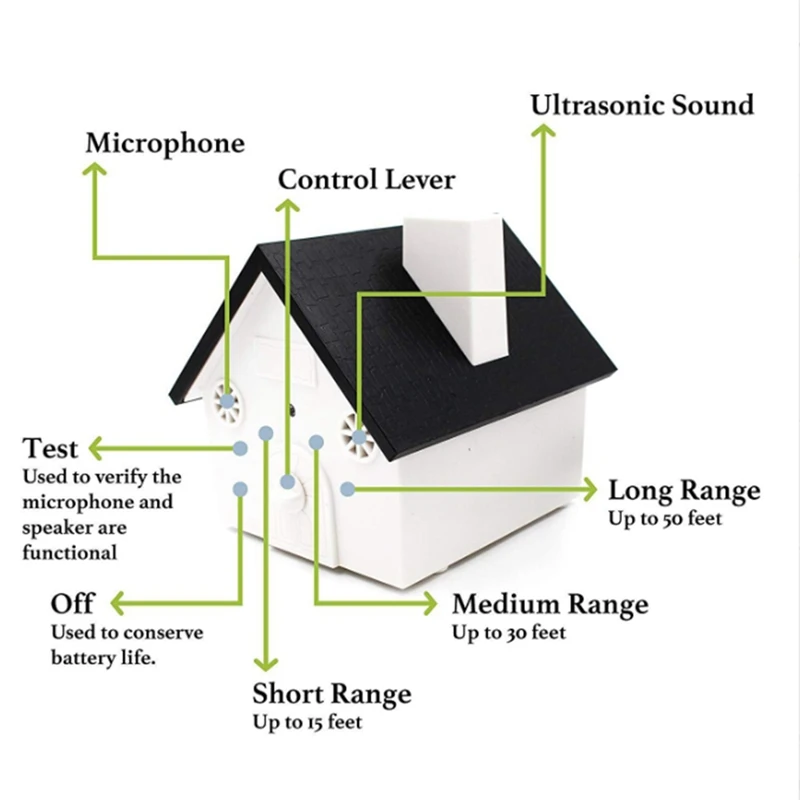 Ultrasonic Sound

Microphone

Control Lever

Test
Used to verify the microphone and speaker are functional

Long Range
Up to 50 feet

Off
Used to conserve battery life.

Medium Range
Up to 30 feet

Short Range
Up to 15 feet