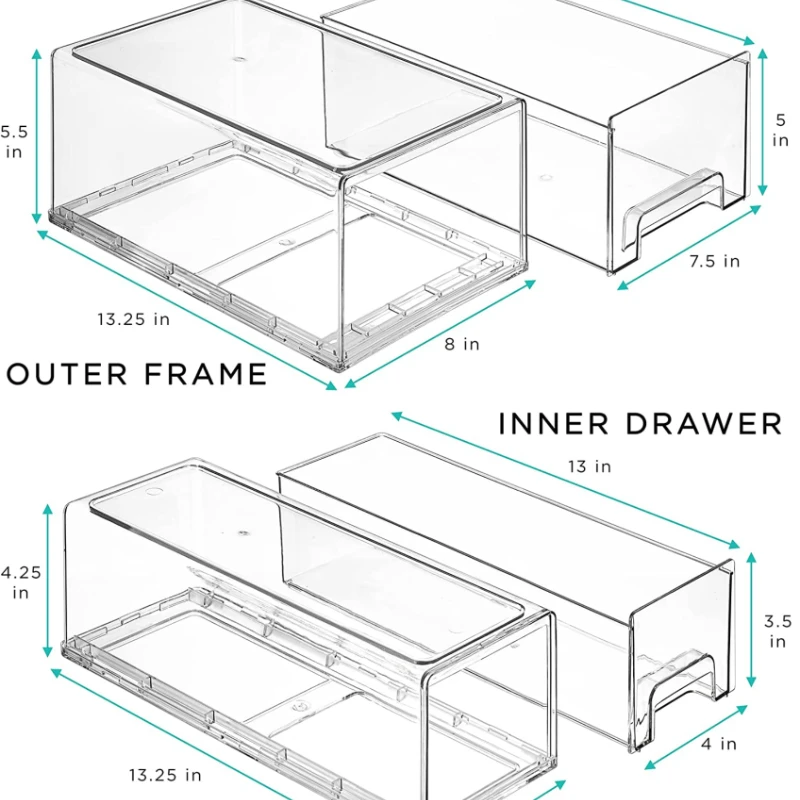 5.5 in

5 in

7.5 in

13.25 in

8 in

OUTER FRAME

INNER DRAWER

13 in

4.25 in

3.5 in

4 in

13.25 in