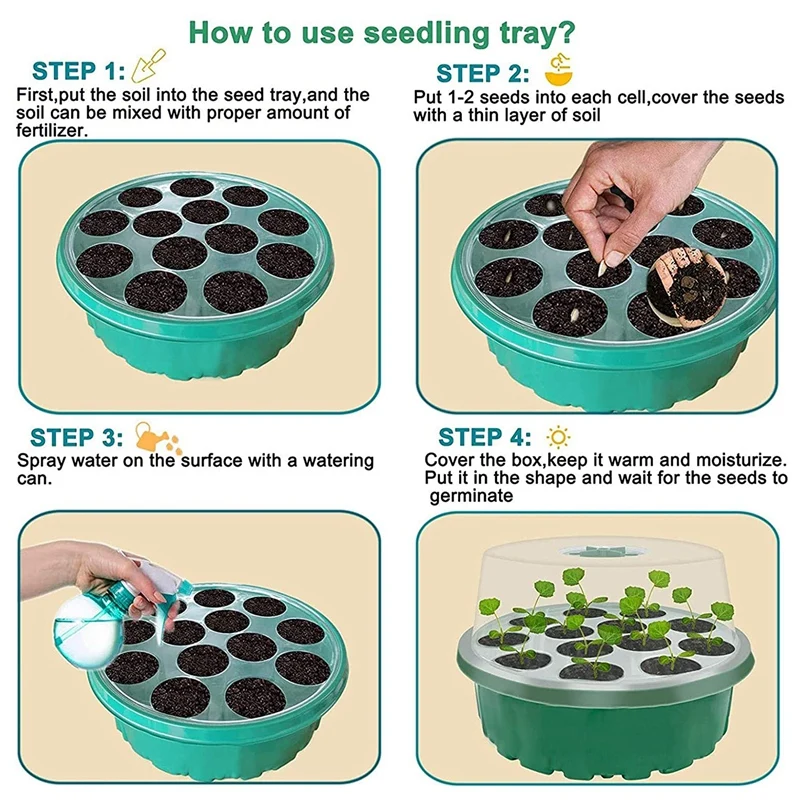 How to use seedling tray?

STEP 1:
First,put the soil into the seed tray,and the soil can be mixed with proper amount of fertilizer.

STEP 2:
Put 1-2 seeds into each cell,cover the seeds with a thin layer of soil

STEP 3:
Spray water on the surface with a watering can.

STEP 4:
Cover the box,keep it warm and moisturize. Put it in the shape and wait for the seeds to germinate