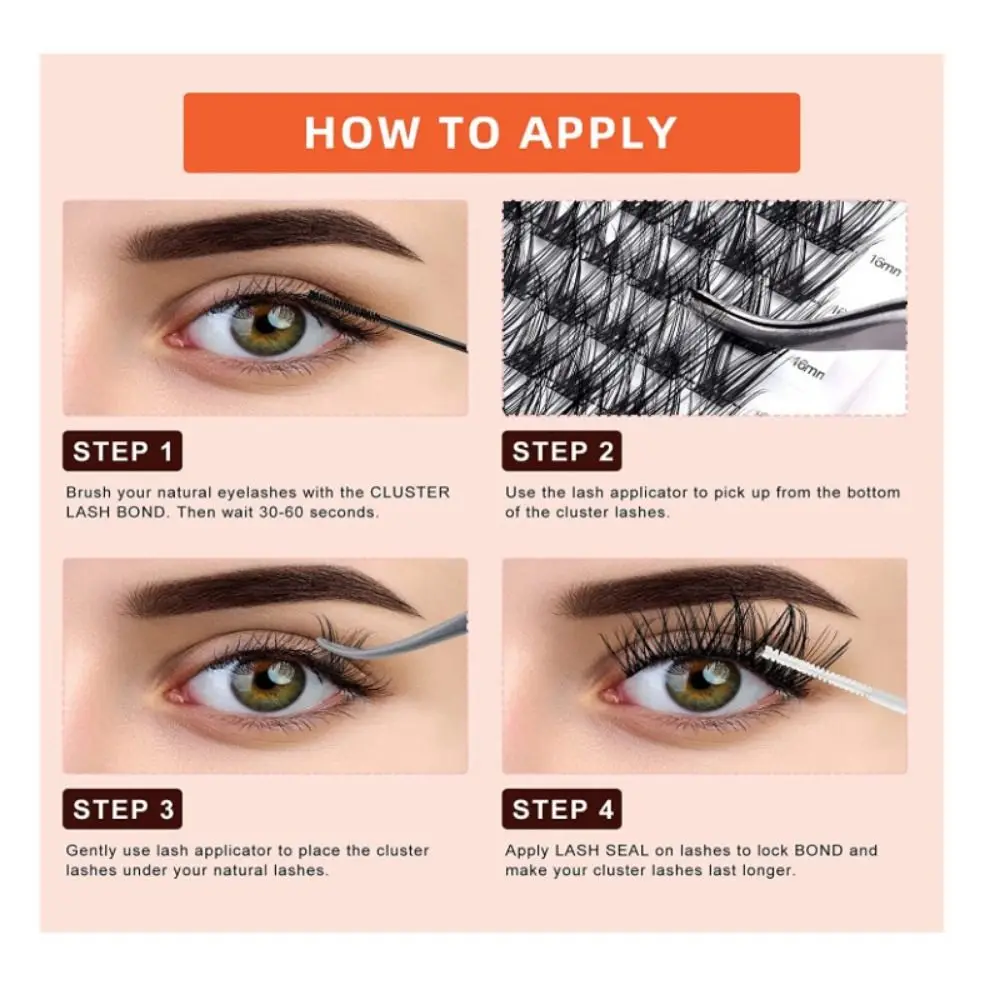 HOW TO APPLY

16mm

16mm

STEP 1

Brush your natural eyelashes with the CLUSTER LASH BOND. Then wait 30-60 seconds.

STEP 2

Use the lash applicator to pick up from the bottom of the cluster lashes.

STEP 3

Gently use lash applicator to place the cluster lashes under your natural lashes.

STEP 4

Apply LASH SEAL on lashes to lock BOND and make your cluster lashes last longer.