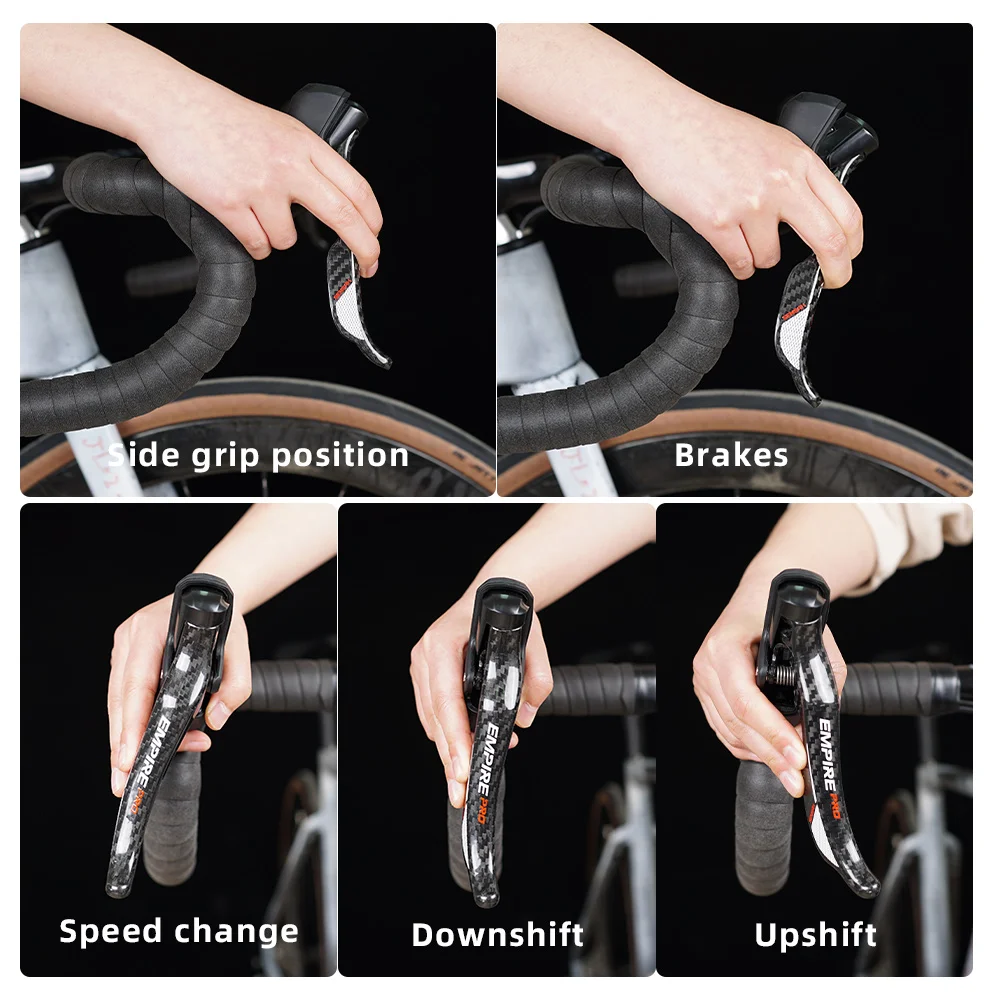 Side grip position

Brakes

EMPIRE PRO

Speed change

EMPIRE PRO

Downshift

EMPIRE PRO

Upshift