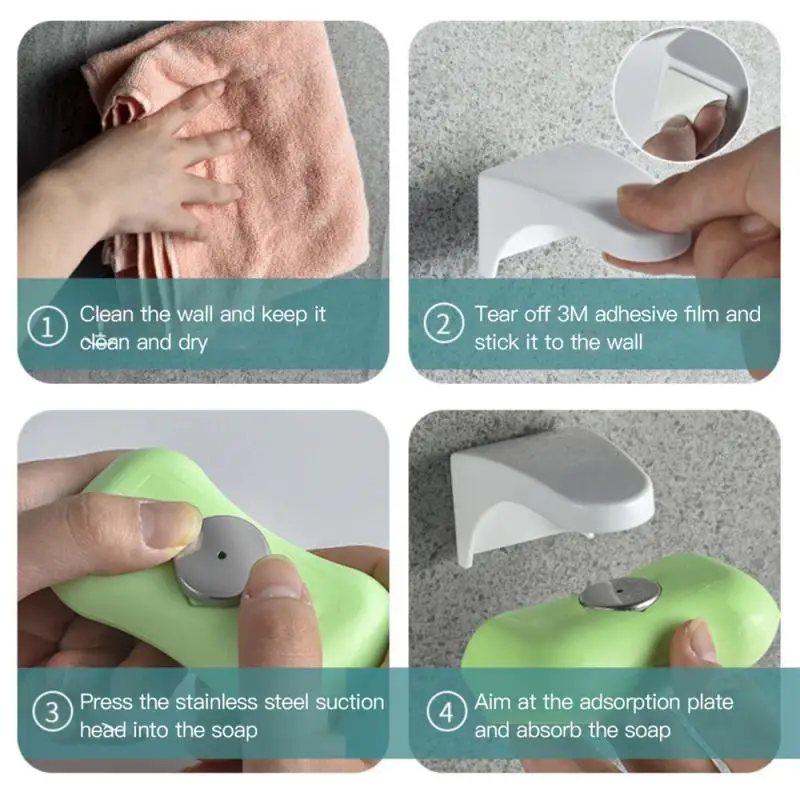 1 Clean the wall and keep it clean and dry

2 Tear off 3M adhesive film and stick it to the wall

3 Press the stainless steel suction head into the soap

4 Aim at the adsorption plate and absorb the soap