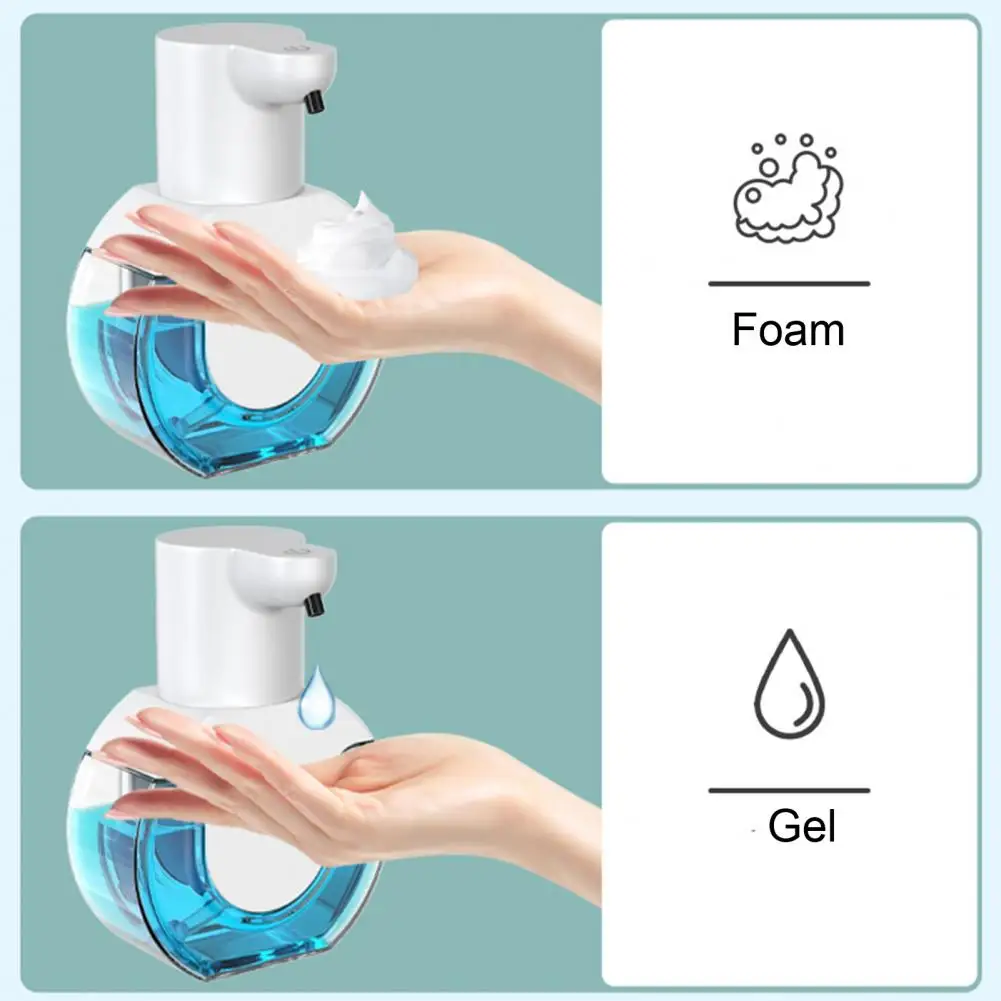 Foam

Gel