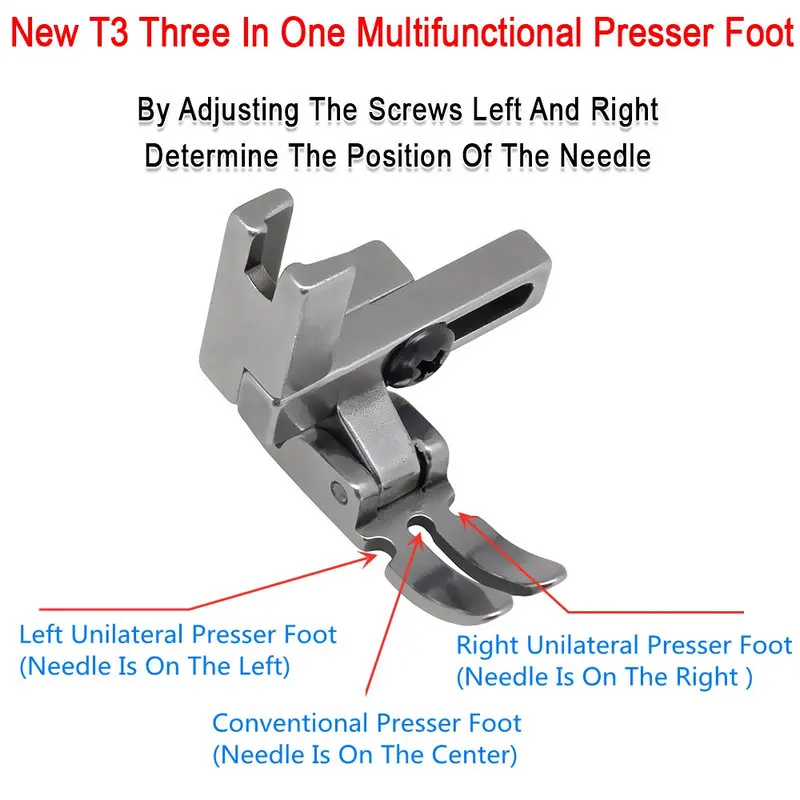 New T3 Three In One Multifunctional Presser Foot

By Adjusting The Screws Left And Right
Determine The Position Of The Needle

Left Unilateral Presser Foot
(Needle Is On The Left)

Right Unilateral Presser Foot
(Needle Is On The Right )

Conventional Presser Foot
(Needle Is On The Center)