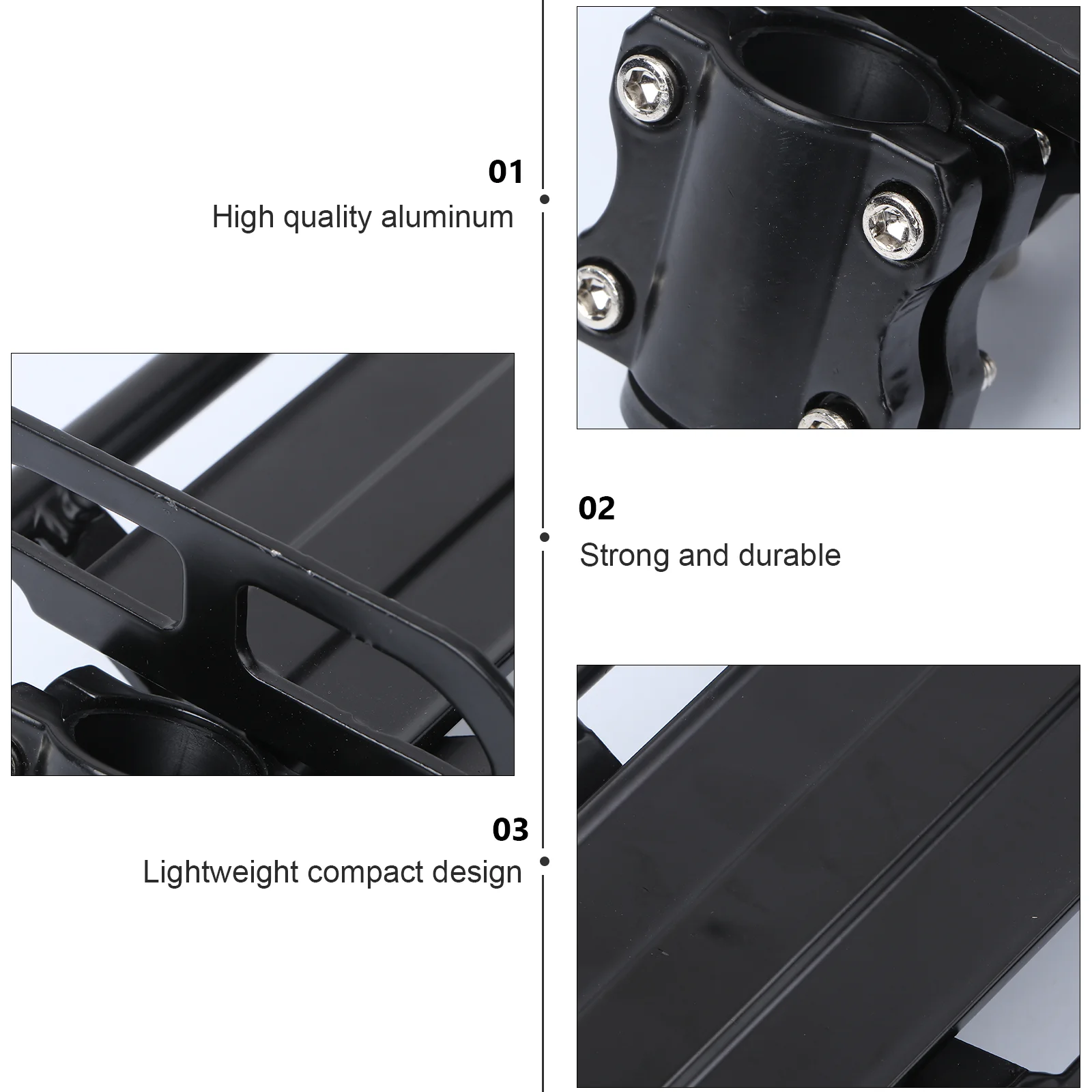 01
High quality aluminum

02
Strong and durable

03
Lightweight compact design