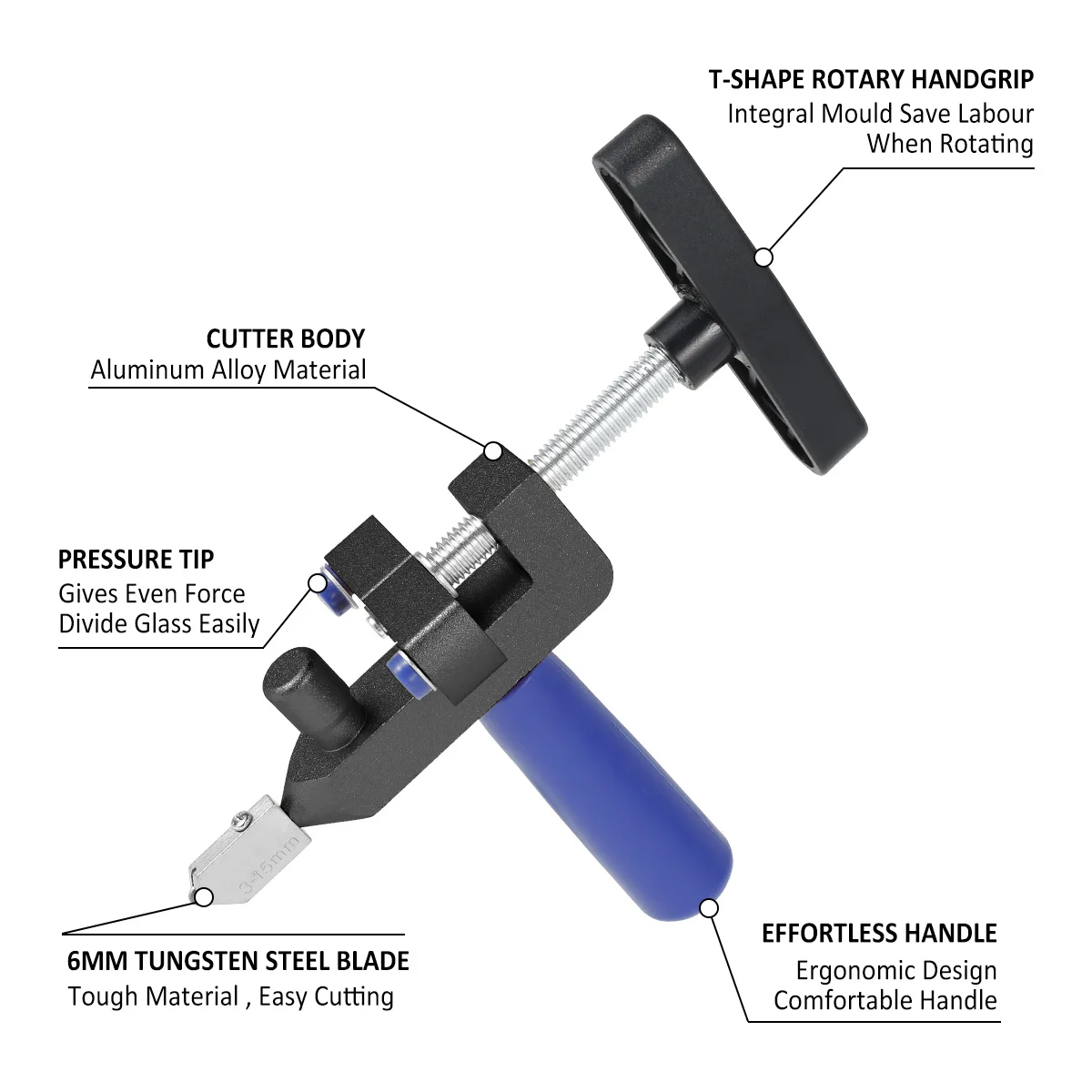 T-SHAPE ROTARY HANDGRIP
Integral Mould Save Labour When Rotating

CUTTER BODY
Aluminum Alloy Material

PRESSURE TIP
Gives Even Force Divide Glass Easily

3-15mm

6MM TUNGSTEN STEEL BLADE
Tough Material , Easy Cutting

EFFORTLESS HANDLE
Ergonomic Design Comfortable Handle