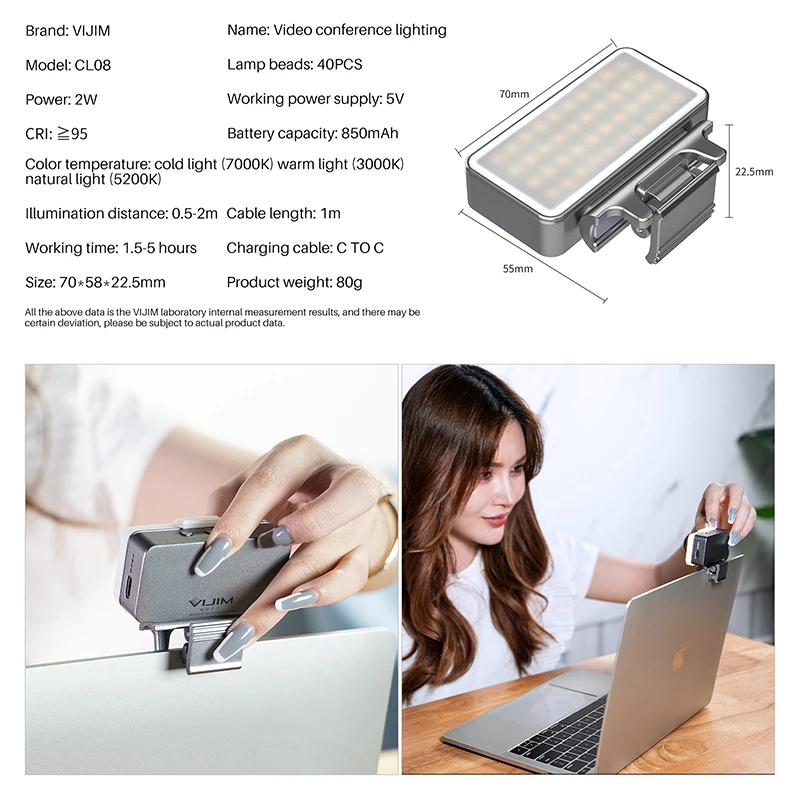 Brand: VIJIM
Name: Video conference lighting

Model: CL08
Lamp beads: 40PCS

Power: 2W
Working power supply: 5V

CRI: ≧95
Battery capacity: 850mAh

Color temperature: cold light (7000K) warm light (3000K) natural light (5200K)

Illumination distance: 0.5-2m
Cable length: 1m

Working time: 1.5-5 hours
Charging cable: C TO C

Size: 70*58*22.5mm
Product weight: 80g

All the above data is the VIJIM laboratory internal measurement results, and there may be certain deviation, please be subject to actual product data.

70mm

22.5mm

55mm

VIJIM