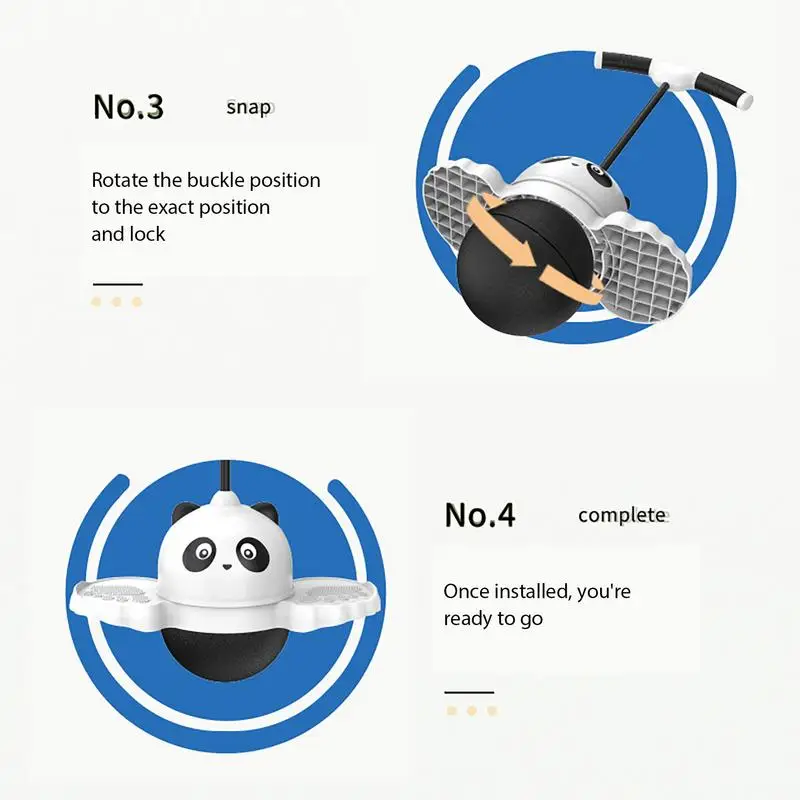 No.3 snap

Rotate the buckle position to the exact position and lock

No.4 complete

Once installed, you're ready to go